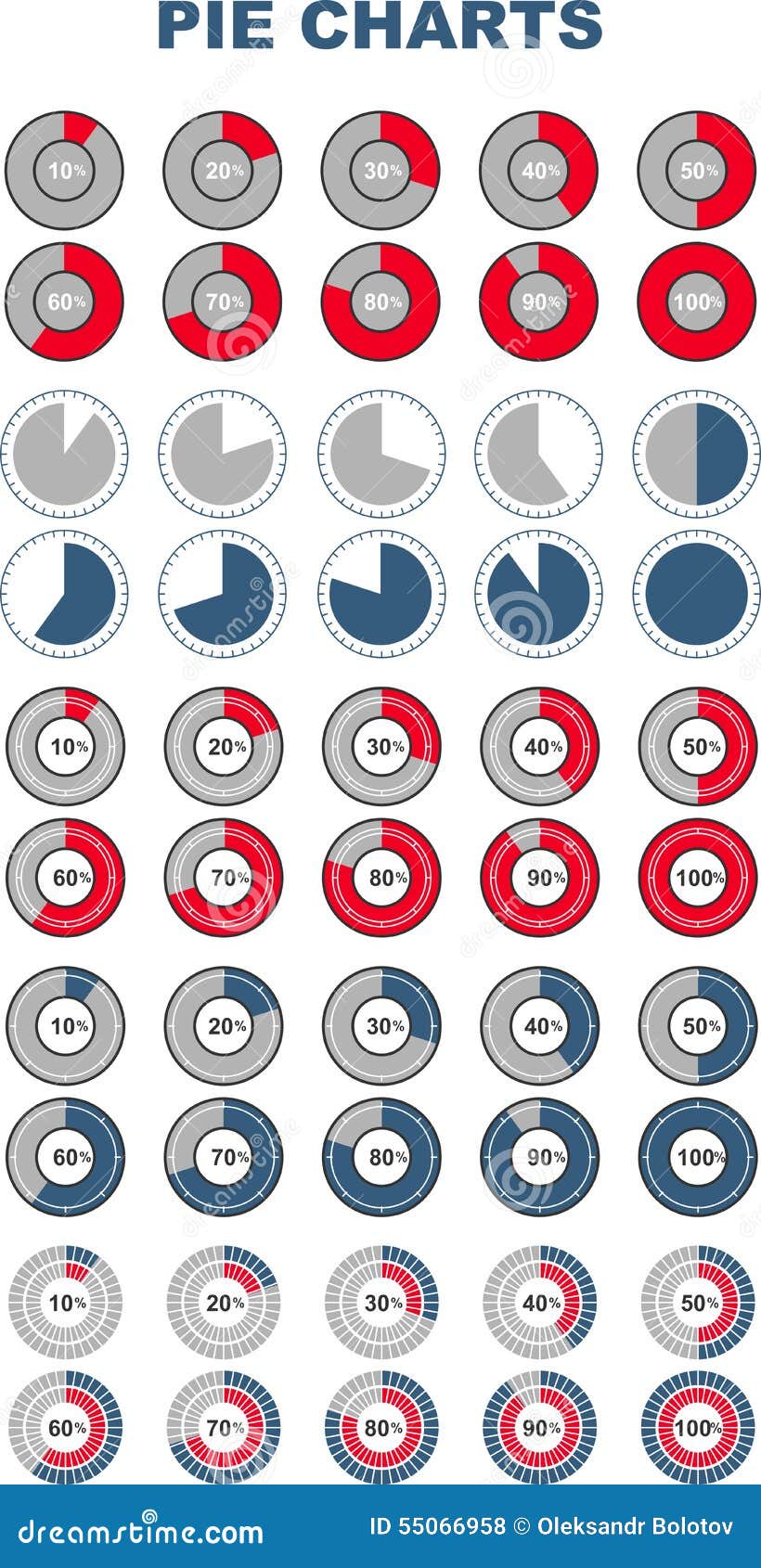 PIE CHARTS

10%
20%
30%
40%
50%
60%
70%
80%
90%
100%

10%
20%
30%
40%
50%
60%
70%
80%
90%
100%

10%
20%
30%
40%
50%
60%
70%
80%
90%
100%

10%
20%
30%
40%
50%
60%
70%
80%
90%
100%

dreamstime.com
ID 55066958 © Oleksandr Bolotov