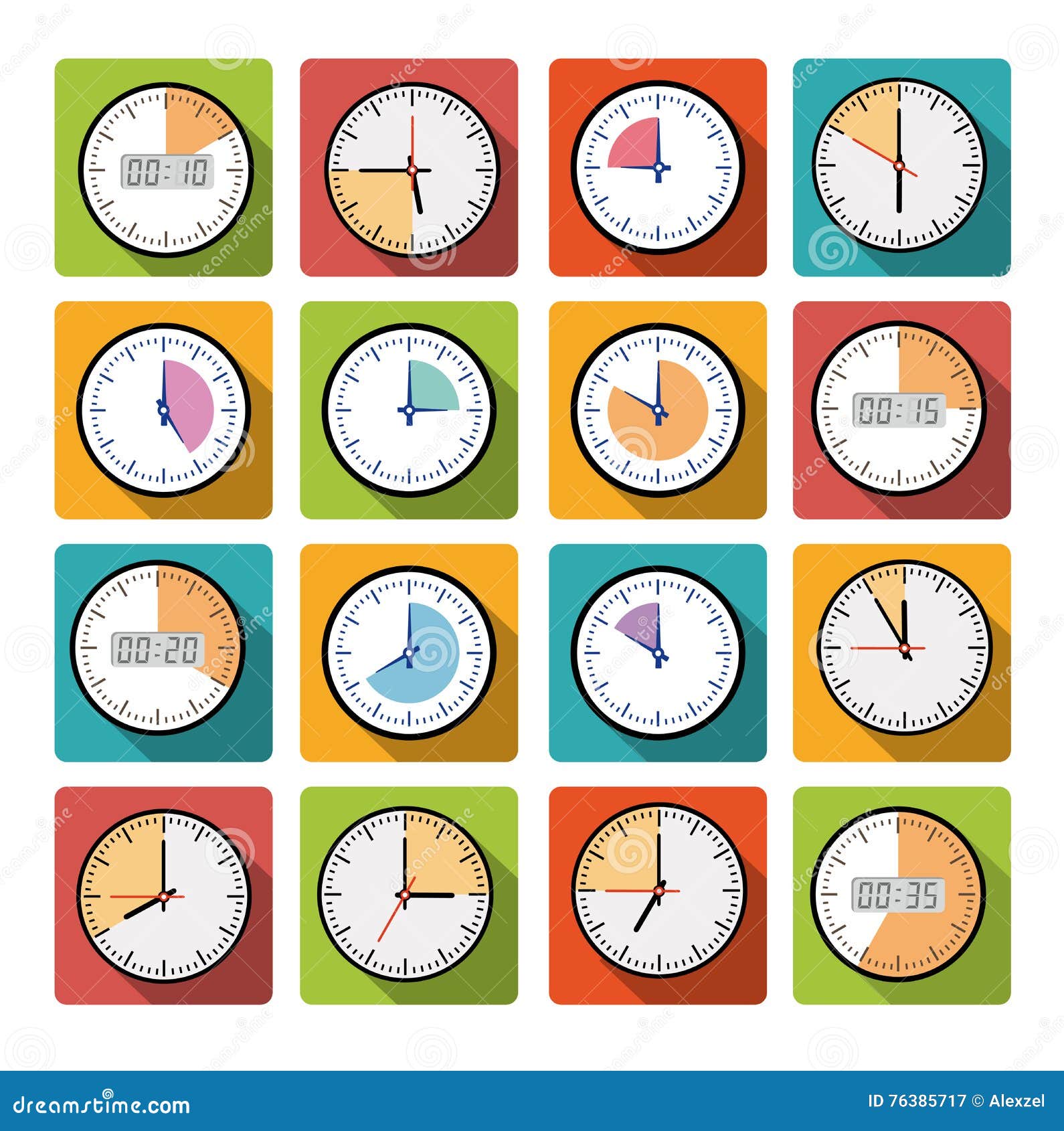 00:10

00:15

00:20

00:35

dreamstime.com

ID 76385717 © Alexzel