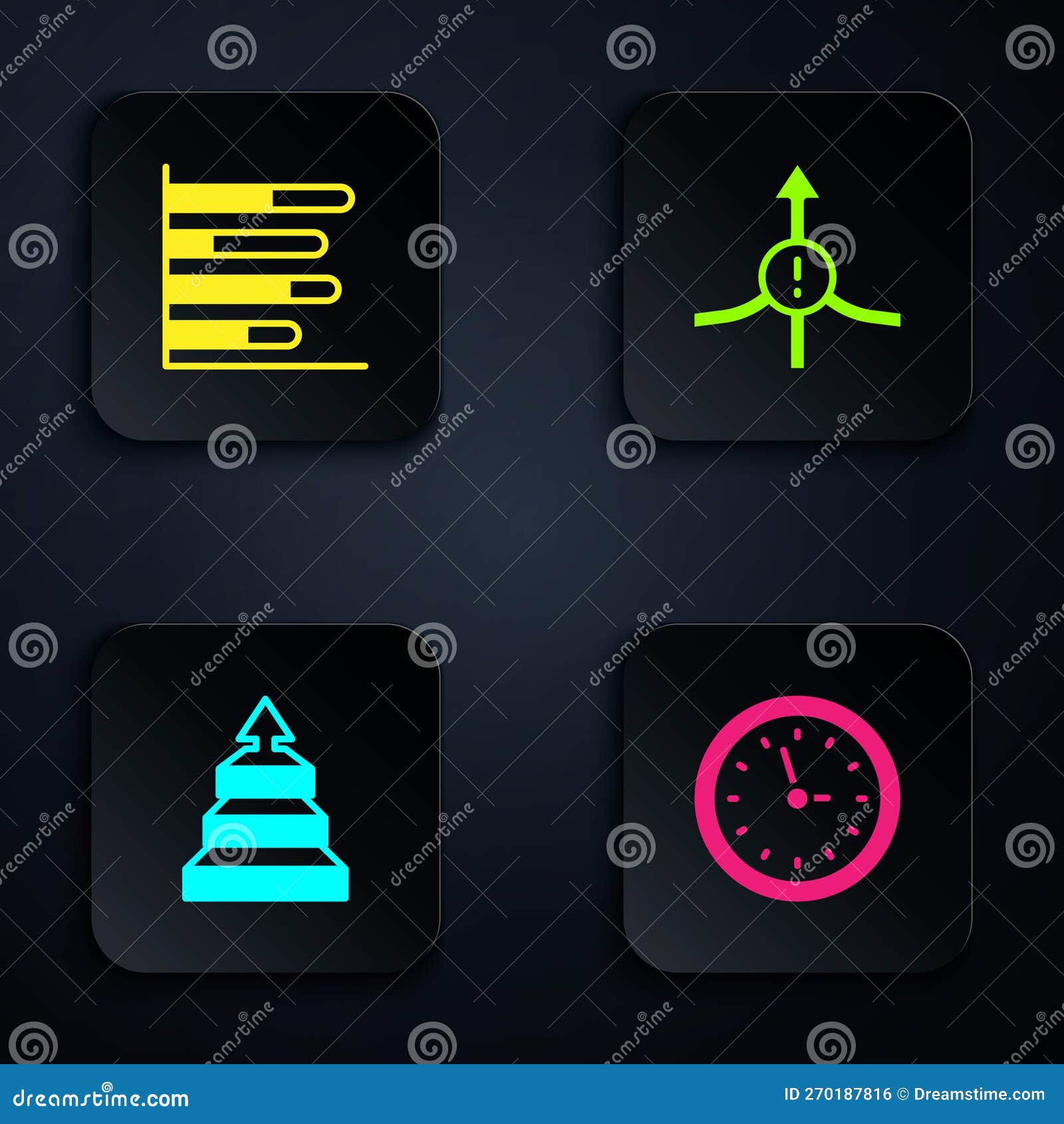 !

dreamstime.com

ID 270187816 © Dreamstime.com