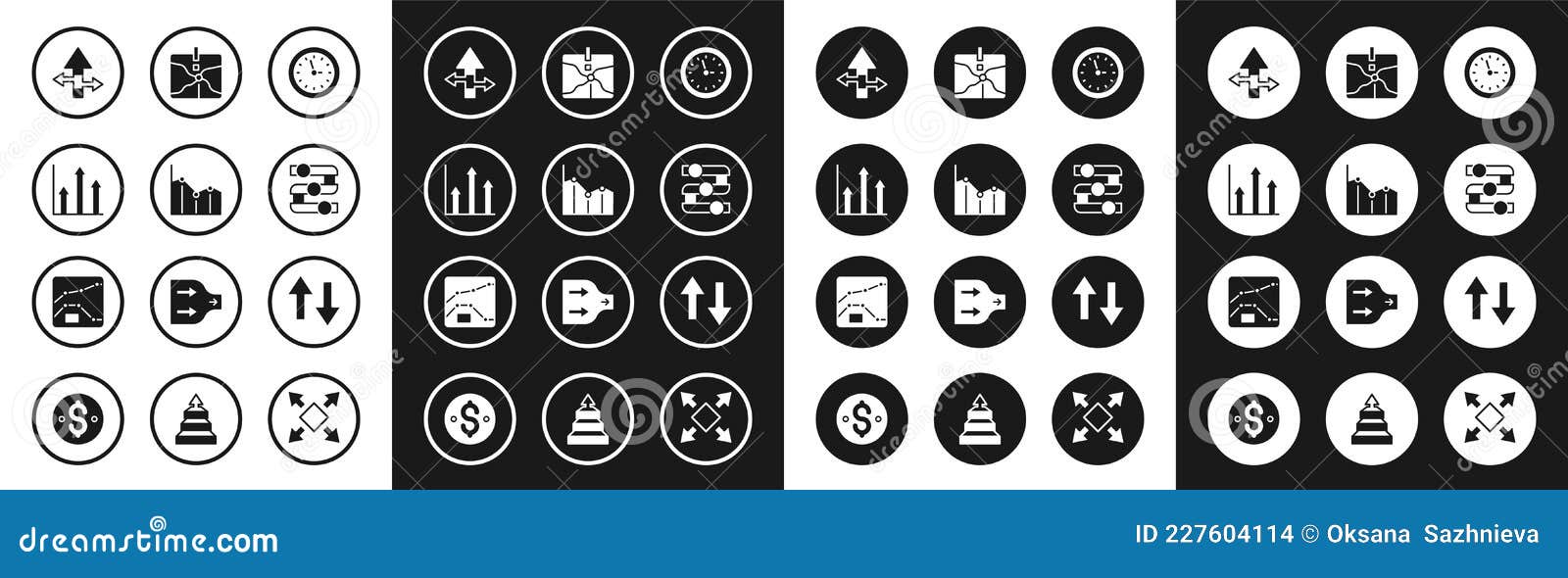 dreamstime.com

ID 227604114 © Oksana Sazhnieva