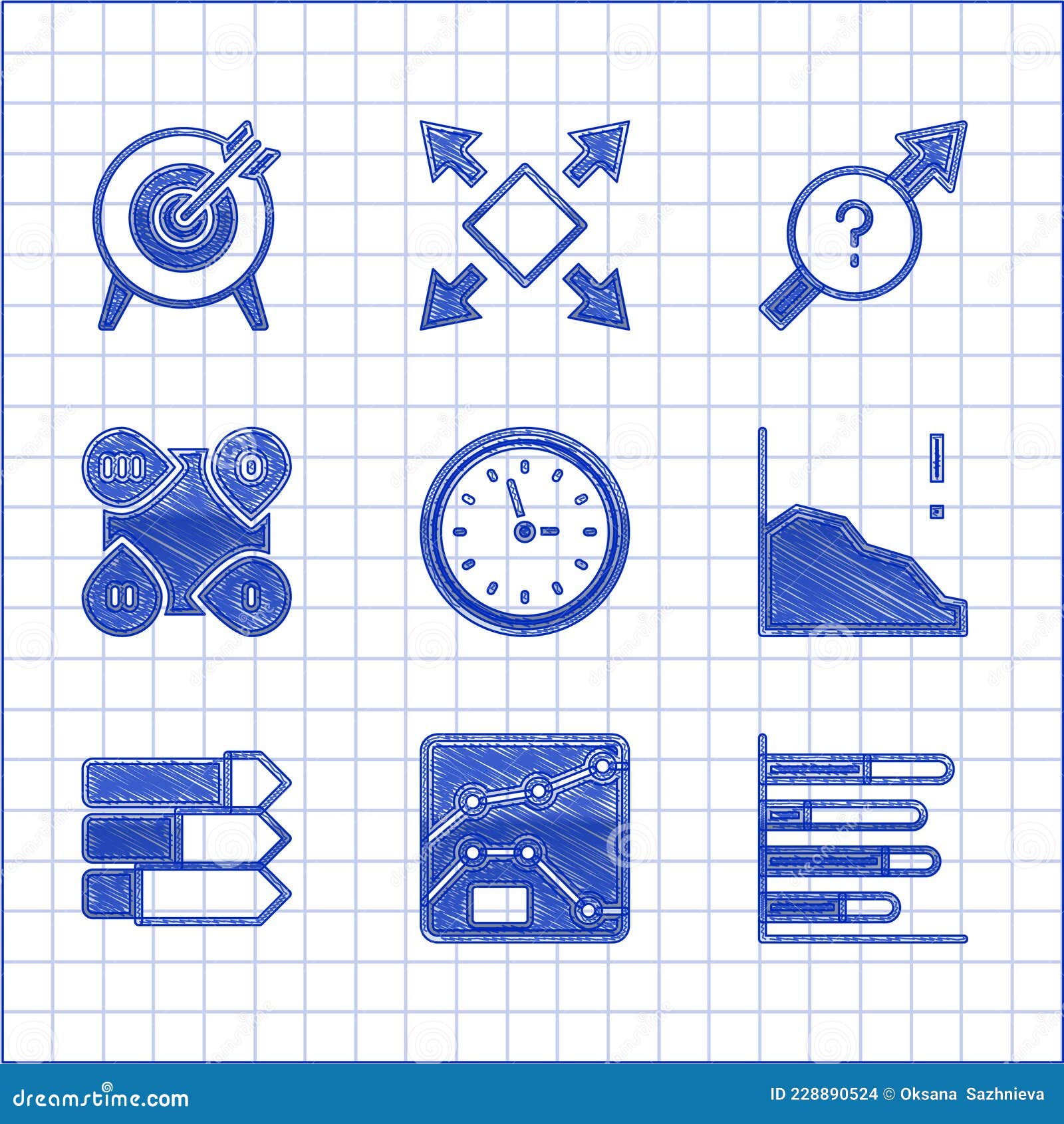 ?

!

dreamstime.com

ID 228890524 © Oksana Sazhnieva