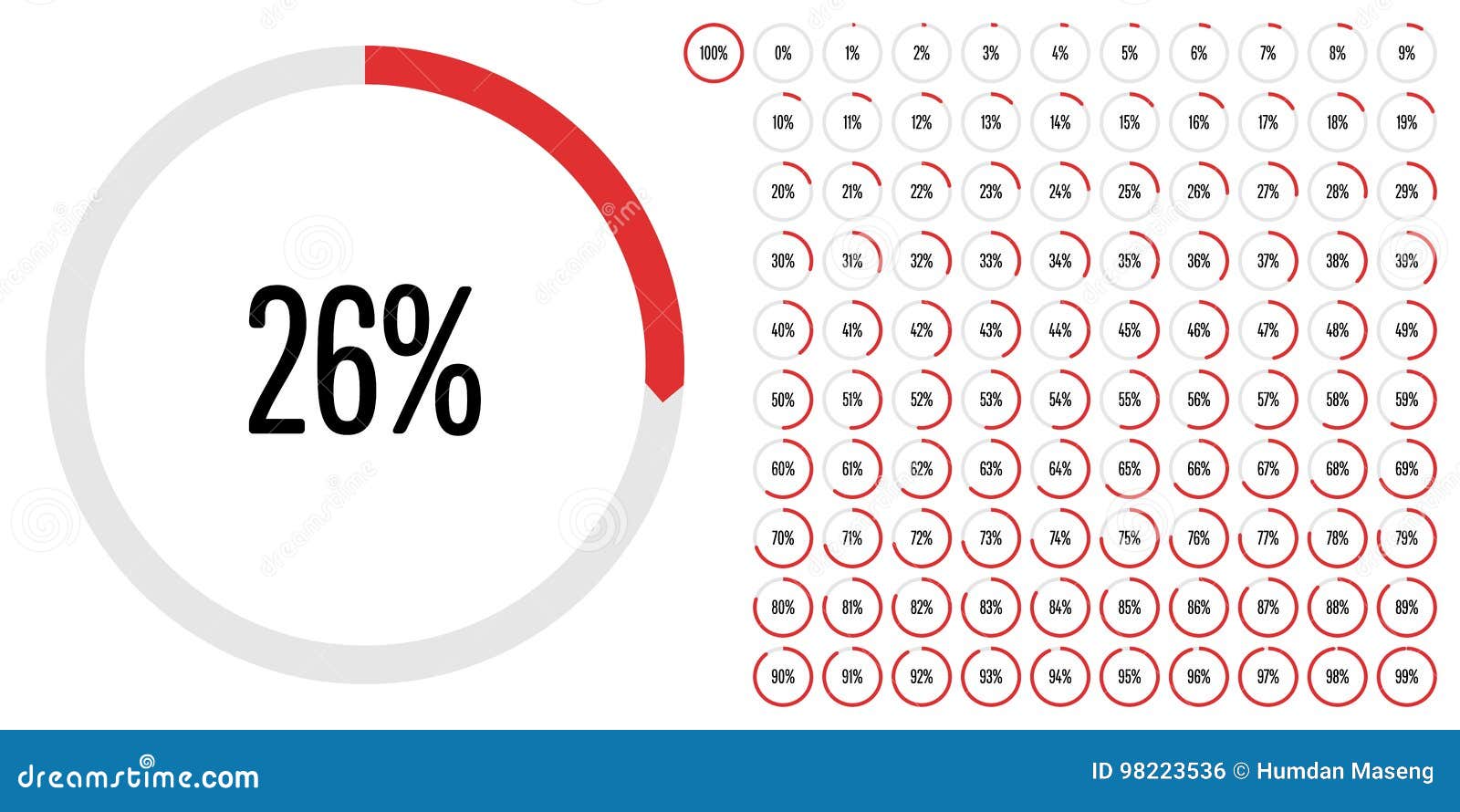 26%

100% 0% 1% 2% 3% 4% 5% 6% 7% 8% 9%
10% 11% 12% 13% 14% 15% 16% 17% 18% 19%
20% 21% 22% 23% 24% 25% 26% 27% 28% 29%
30% 31% 32% 33% 34% 35% 36% 37% 38% 39%
40% 41% 42% 43% 44% 45% 46% 47% 48% 49%
50% 51% 52% 53% 54% 55% 56% 57% 58% 59%
60% 61% 62% 63% 64% 65% 66% 67% 68% 69%
70% 71% 72% 73% 74% 75% 76% 77% 78% 79%
80% 81% 82% 83% 84% 85% 86% 87% 88% 89%
90% 91% 92% 93% 94% 95% 96% 97% 98% 99%

dreamstime.com

ID 98223536 © Humdan Maseng