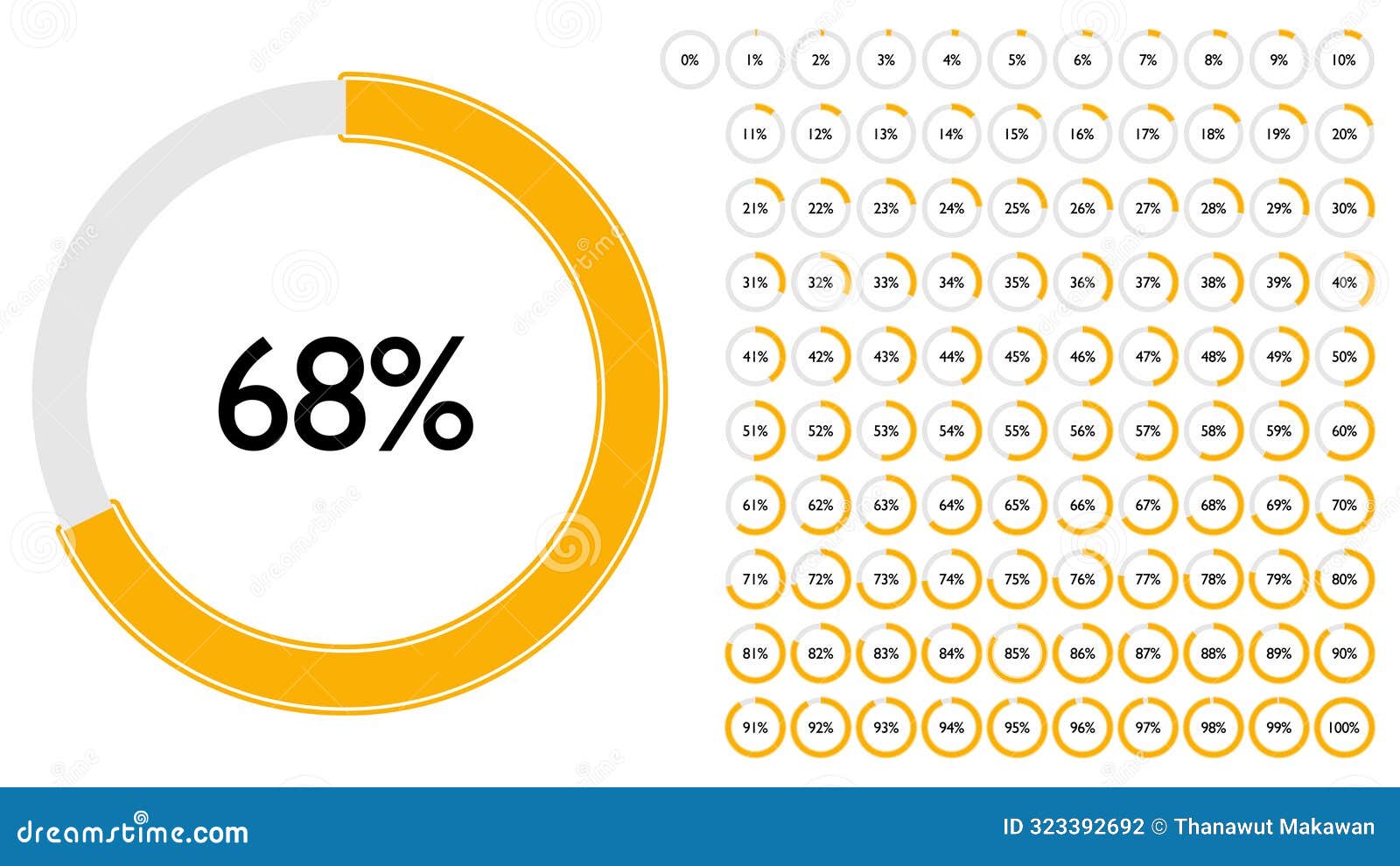 68%

0% 1% 2% 3% 4% 5% 6% 7% 8% 9% 10%
11% 12% 13% 14% 15% 16% 17% 18% 19% 20%
21% 22% 23% 24% 25% 26% 27% 28% 29% 30%
31% 32% 33% 34% 35% 36% 37% 38% 39% 40%
41% 42% 43% 44% 45% 46% 47% 48% 49% 50%
51% 52% 53% 54% 55% 56% 57% 58% 59% 60%
61% 62% 63% 64% 65% 66% 67% 68% 69% 70%
71% 72% 73% 74% 75% 76% 77% 78% 79% 80%
81% 82% 83% 84% 85% 86% 87% 88% 89% 90%
91% 92% 93% 94% 95% 96% 97% 98% 99% 100%

dreamstime.com

ID 323392692 © Thanawut Makawan