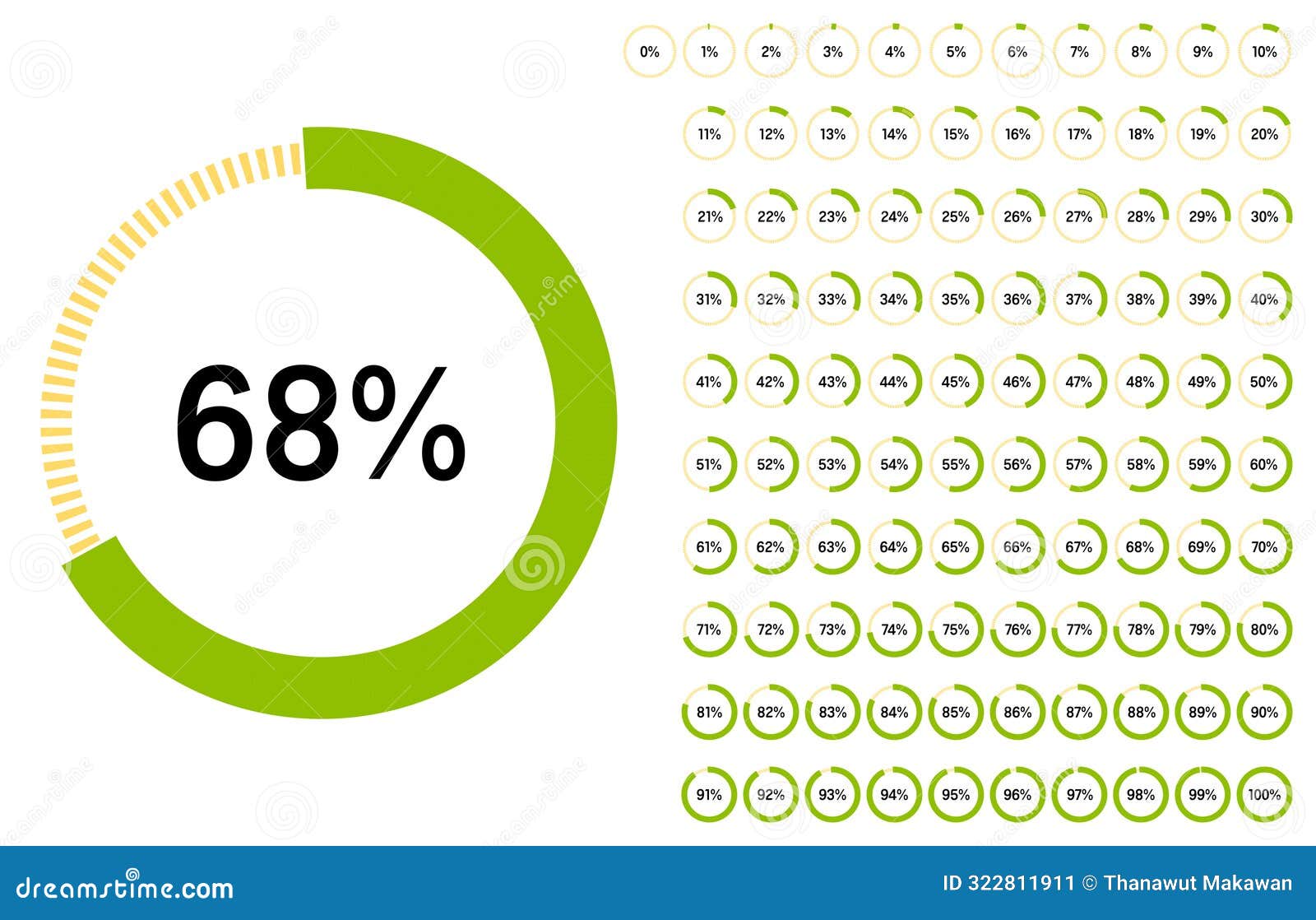 68%

0% 1% 2% 3% 4% 5% 6% 7% 8% 9% 10%
11% 12% 13% 14% 15% 16% 17% 18% 19% 20%
21% 22% 23% 24% 25% 26% 27% 28% 29% 30%
31% 32% 33% 34% 35% 36% 37% 38% 39% 40%
41% 42% 43% 44% 45% 46% 47% 48% 49% 50%
51% 52% 53% 54% 55% 56% 57% 58% 59% 60%
61% 62% 63% 64% 65% 66% 67% 68% 69% 70%
71% 72% 73% 74% 75% 76% 77% 78% 79% 80%
81% 82% 83% 84% 85% 86% 87% 88% 89% 90%
91% 92% 93% 94% 95% 96% 97% 98% 99% 100%

dreamstime.com
ID 322811911 © Thanawut Makawan