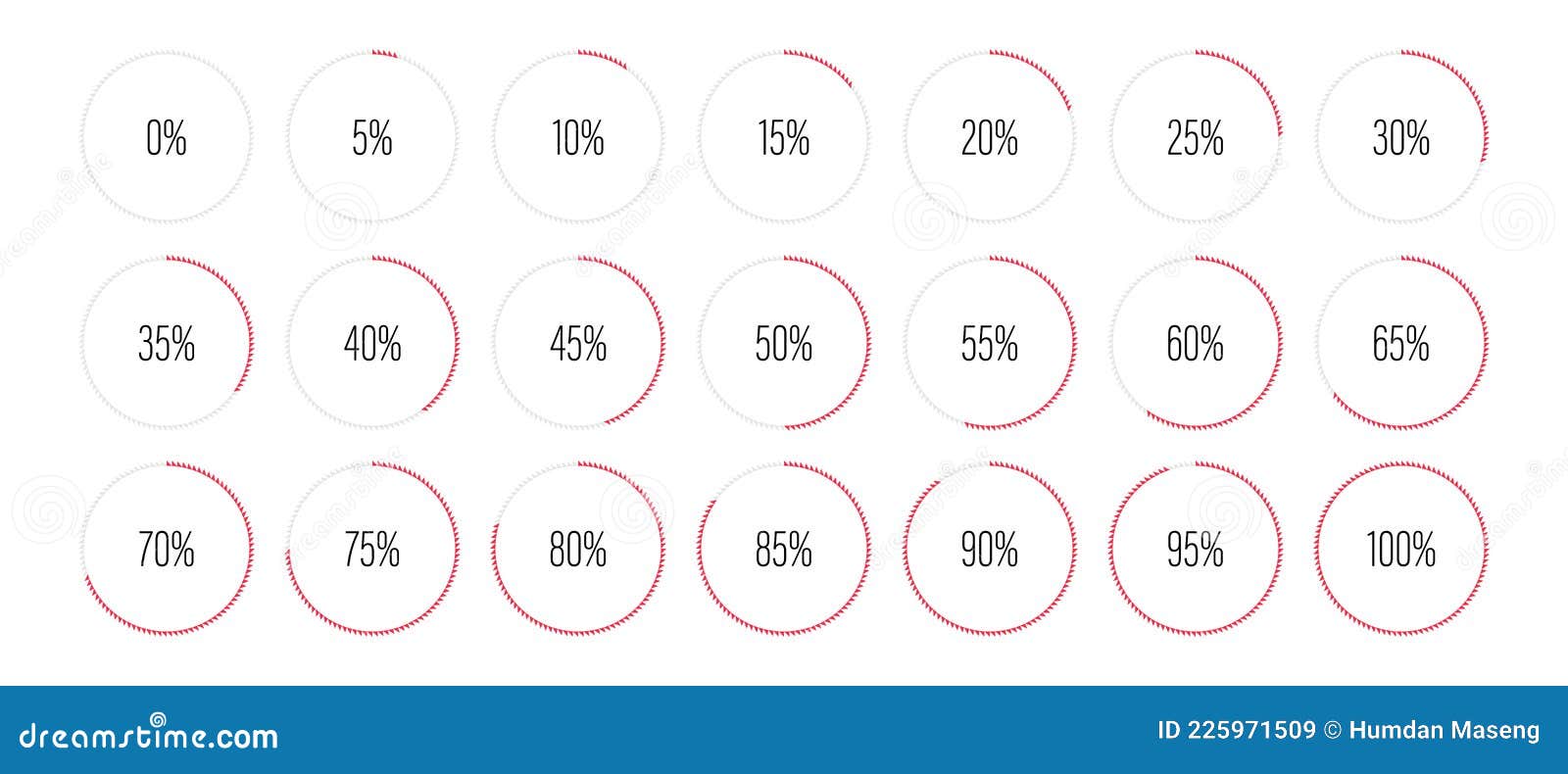 0% 5% 10% 15% 20% 25% 30%

35% 40% 45% 50% 55% 60% 65%

70% 75% 80% 85% 90% 95% 100%

dreamstime.com

ID 225971509 © Humdan Maseng