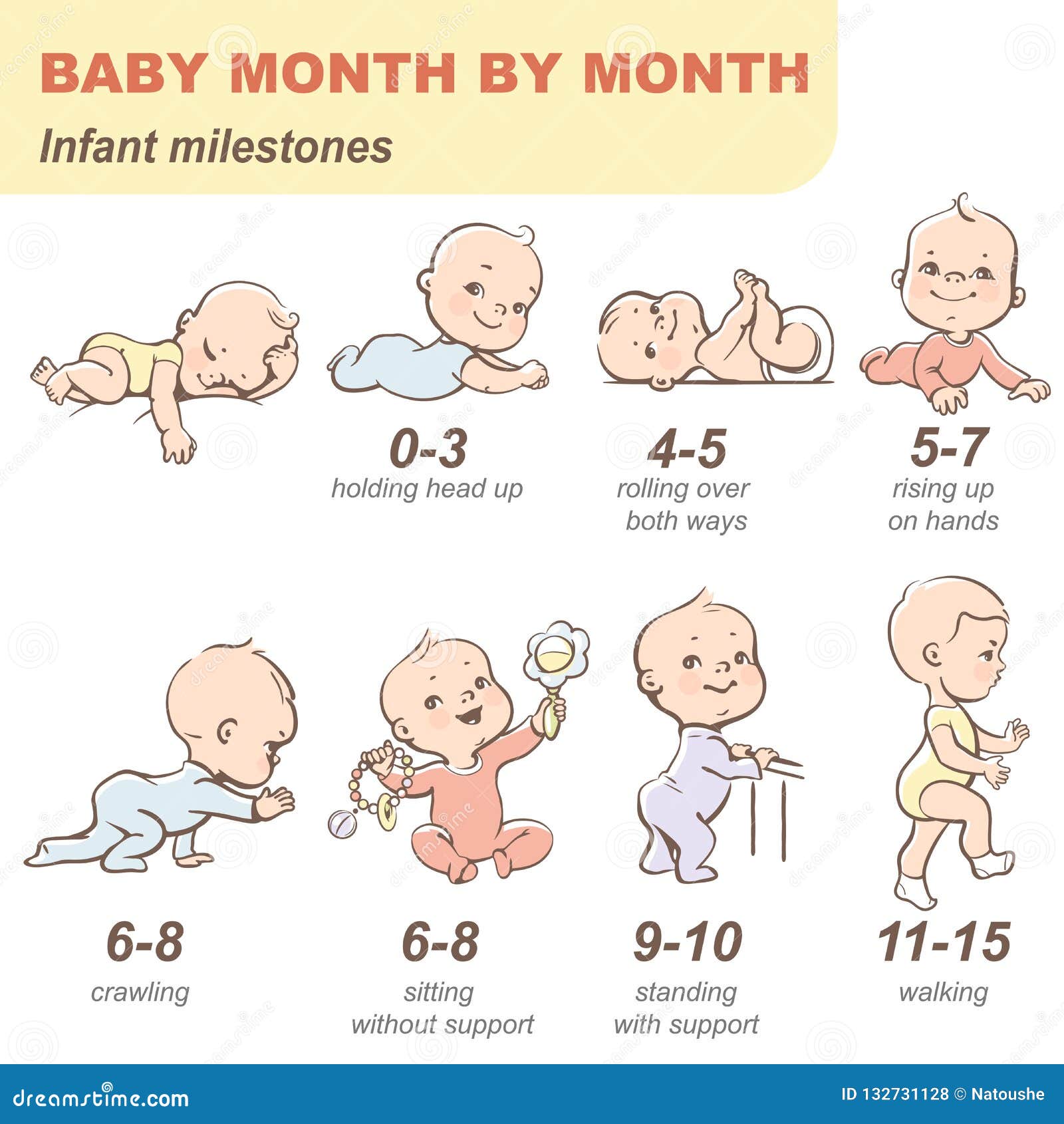 BABY MONTH BY MONTH

Infant milestones

0-3
holding head up

4-5
rolling over both ways

5-7
rising up on hands

6-8
crawling

6-8
sitting without support

9-10
standing with support

11-15
walking

dreamstime.com

ID 132731128 © Natoushe