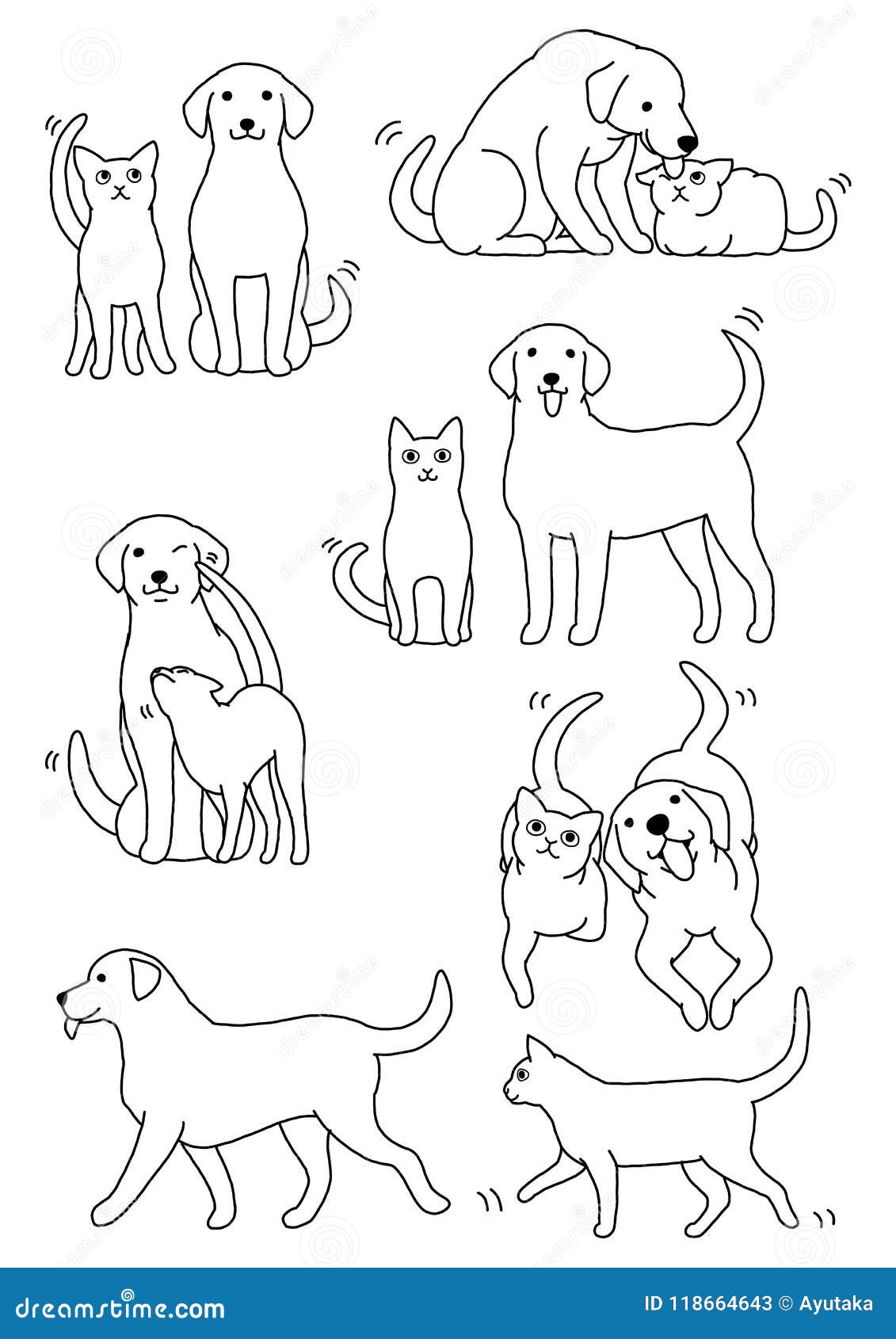 dreamstime.com

ID 118664643 © Ayutaka