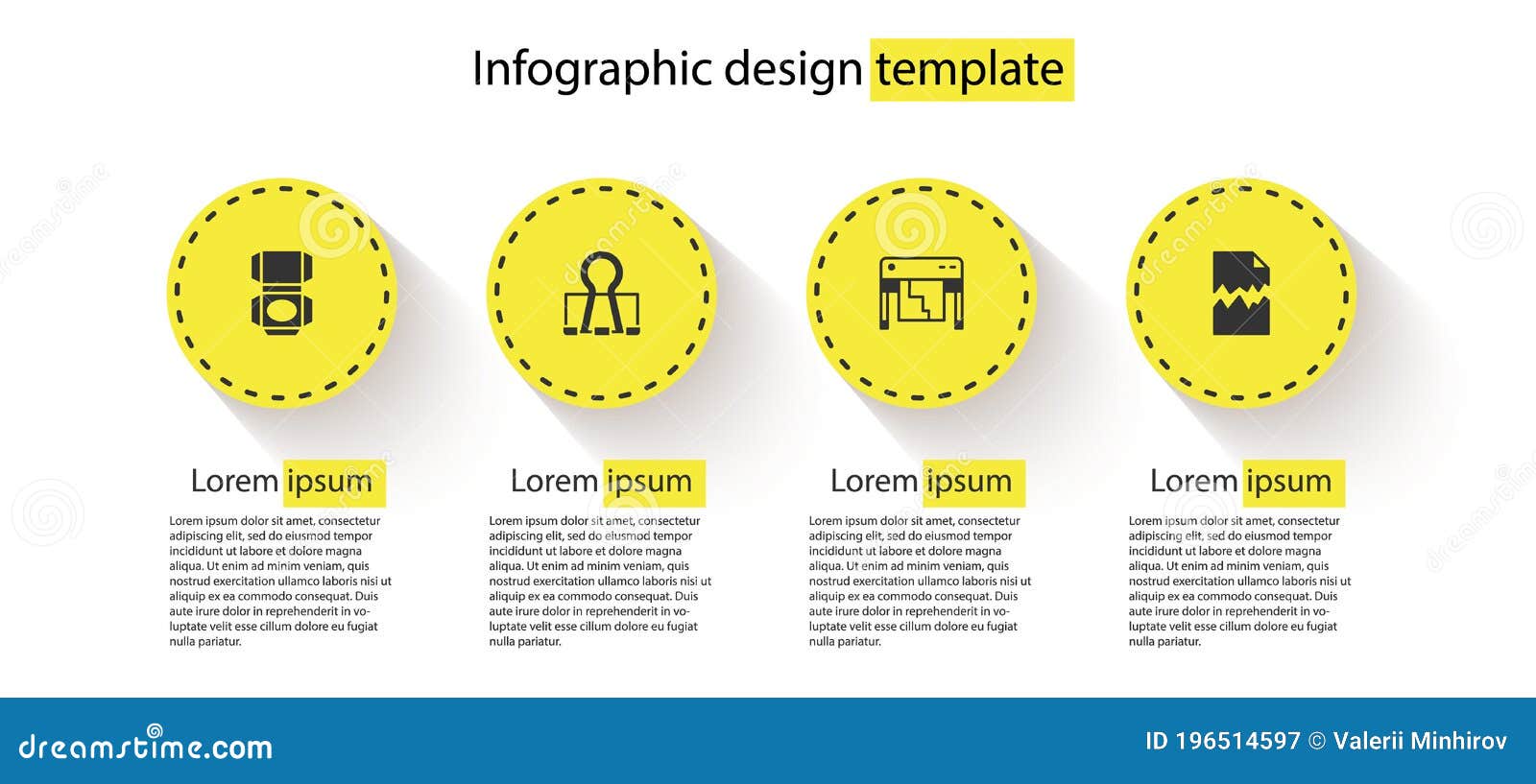 Infographic design template

Lorem ipsum

Lorem ipsum dolor sit amet, consectetur adipiscing elit, sed do eiusmod tempor incididunt ut labore et dolore magna aliqua. Ut enim ad minim veniam, quis nostrud exercitation ullamco laboris nisi ut aliquip ex ea commodo consequat. Duis aute irure dolor in reprehenderit in voluptate velit esse cillum dolore eu fugiat nulla pariatur.

Lorem ipsum

Lorem ipsum dolor sit amet, consectetur adipiscing elit, sed do eiusmod tempor incididunt ut labore et dolore magna aliqua. Ut enim ad minim veniam, quis nostrud exercitation ullamco laboris nisi ut aliquip ex ea commodo consequat. Duis aute irure dolor in reprehenderit in voluptate velit esse cillum dolore eu fugiat nulla pariatur.

Lorem ipsum

Lorem ipsum dolor sit amet, consectetur adipiscing elit, sed do eiusmod tempor incididunt ut labore et dolore magna aliqua. Ut enim ad minim veniam, quis nostrud exercitation ullamco laboris nisi ut aliquip ex ea commodo consequat. Duis aute irure dolor in reprehenderit in voluptate velit esse cillum dolore eu fugiat nulla pariatur.

Lorem ipsum

Lorem ipsum dolor sit amet, consectetur adipiscing elit, sed do eiusmod tempor incididunt ut labore et dolore magna aliqua. Ut enim ad minim veniam, quis nostrud exercitation ullamco laboris nisi ut aliquip ex ea commodo consequat. Duis aute irure dolor in reprehenderit in voluptate velit esse cillum dolore eu fugiat nulla pariatur.

dreamstime.com

ID 196514597 © Valerii Minhirov