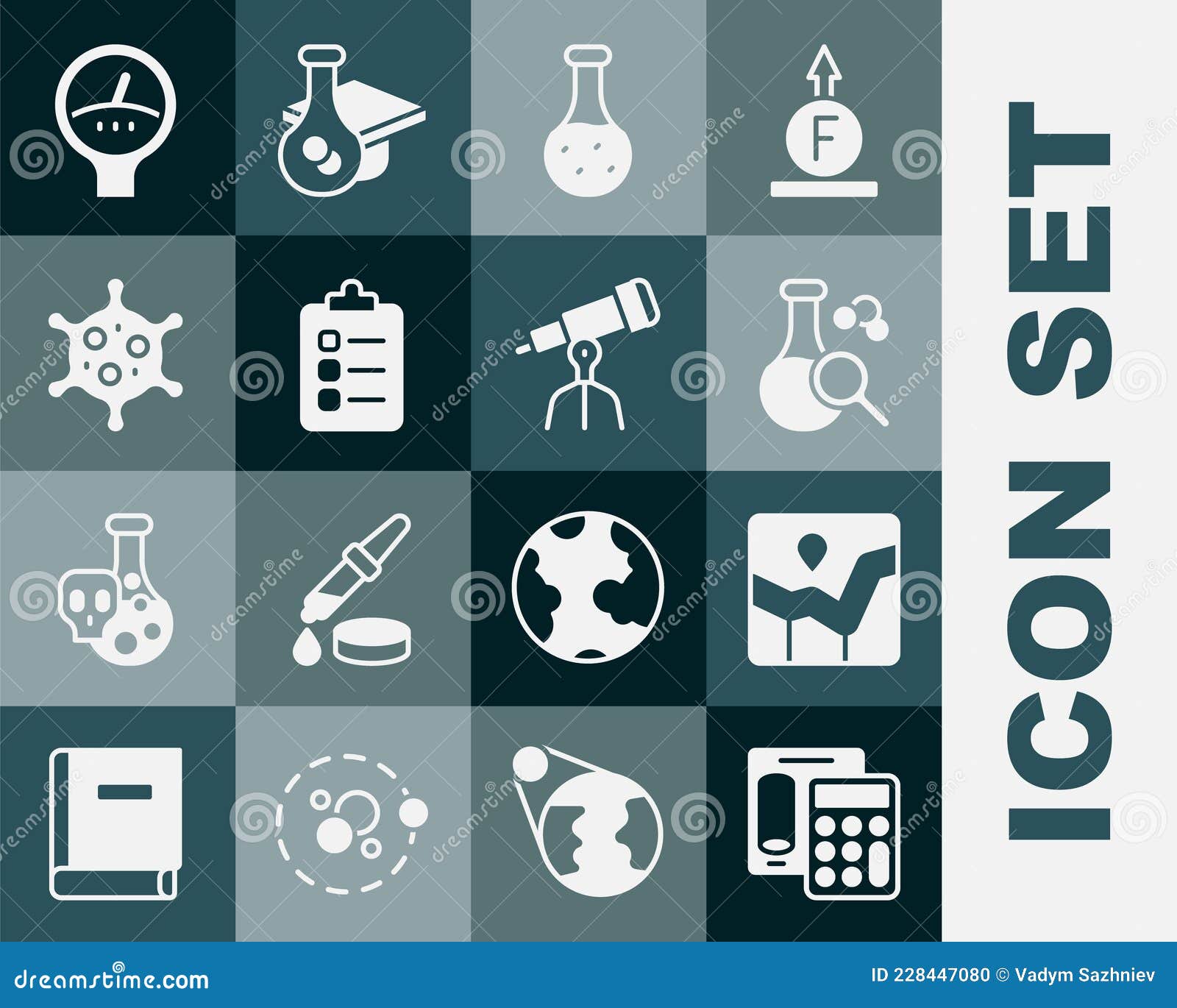 F

ICON SET

dreamstime

dreamstime.com

ID 228447080 © Vadym Sazhniev