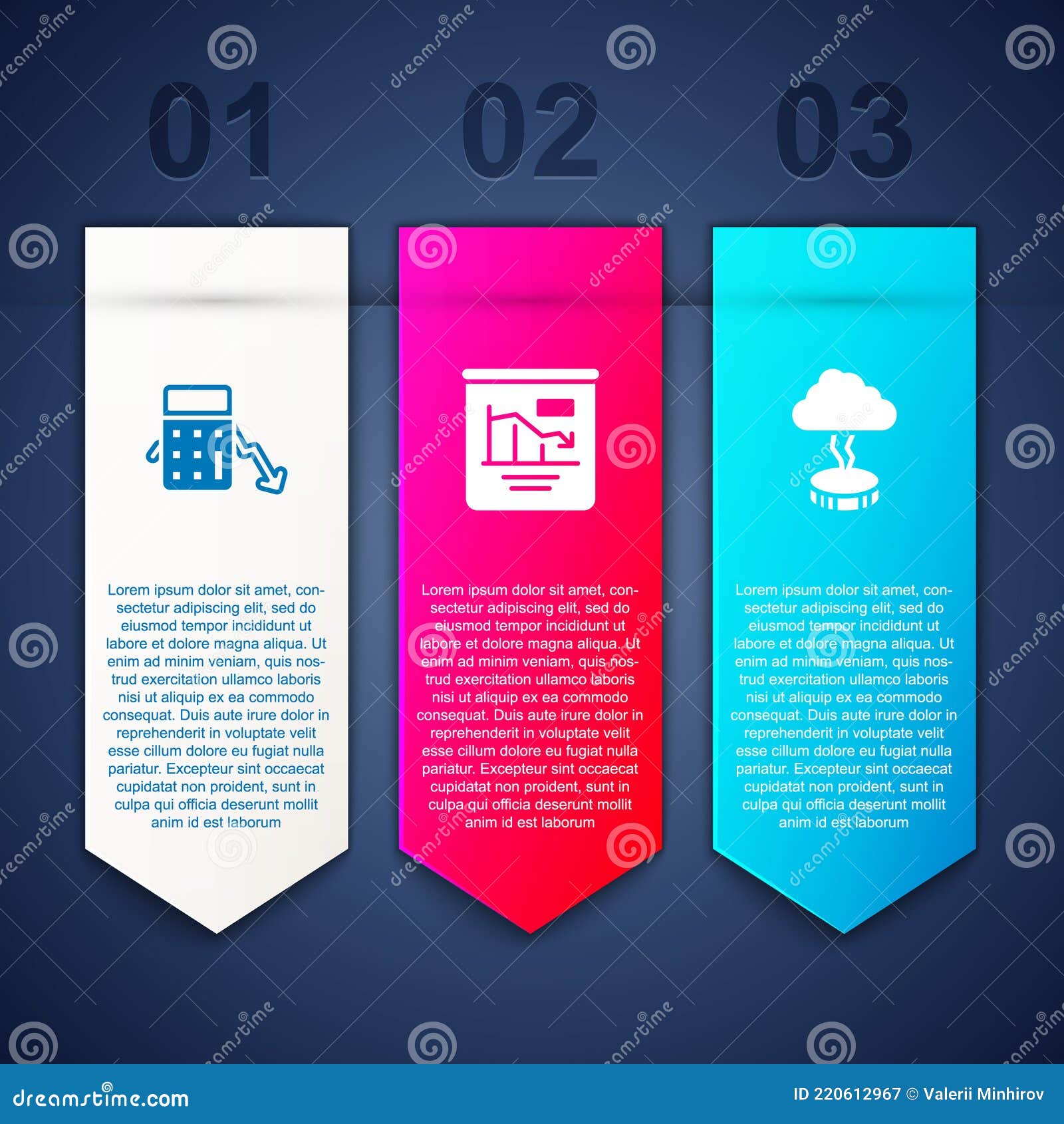 01

02

03

Lorem ipsum dolor sit amet, consectetur adipiscing elit, sed do eiusmod tempor incididunt ut labore et dolore magna aliqua. Ut enim ad minim veniam, quis nostrud exercitation ullamco laboris nisi ut aliquip ex ea commodo consequat. Duis aute irure dolor in reprehenderit in voluptate velit esse cillum dolore eu fugiat nulla pariatur. Excepteur sint occaecat cupidatat non proident, sunt in culpa qui officia deserunt mollit anim id est laborum

Lorem ipsum dolor sit amet, consectetur adipiscing elit, sed do eiusmod tempor incididunt ut labore et dolore magna aliqua. Ut enim ad minim veniam, quis nostrud exercitation ullamco laboris nisi ut aliquip ex ea commodo consequat. Duis aute irure dolor in reprehenderit in voluptate velit esse cillum dolore eu fugiat nulla pariatur. Excepteur sint occaecat cupidatat non proident, sunt in culpa qui officia deserunt mollit anim id est laborum

Lorem ipsum dolor sit amet, consectetur adipiscing elit, sed do eiusmod tempor incididunt ut labore et dolore magna aliqua. Ut enim ad minim veniam, quis nostrud exercitation ullamco laboris nisi ut aliquip ex ea commodo consequat. Duis aute irure dolor in reprehenderit in voluptate velit esse cillum dolore eu fugiat nulla pariatur. Excepteur sint occaecat cupidatat non proident, sunt in culpa qui officia deserunt mollit anim id est laborum

dreamstime.com

ID 220612967 © Valerii Minhirov