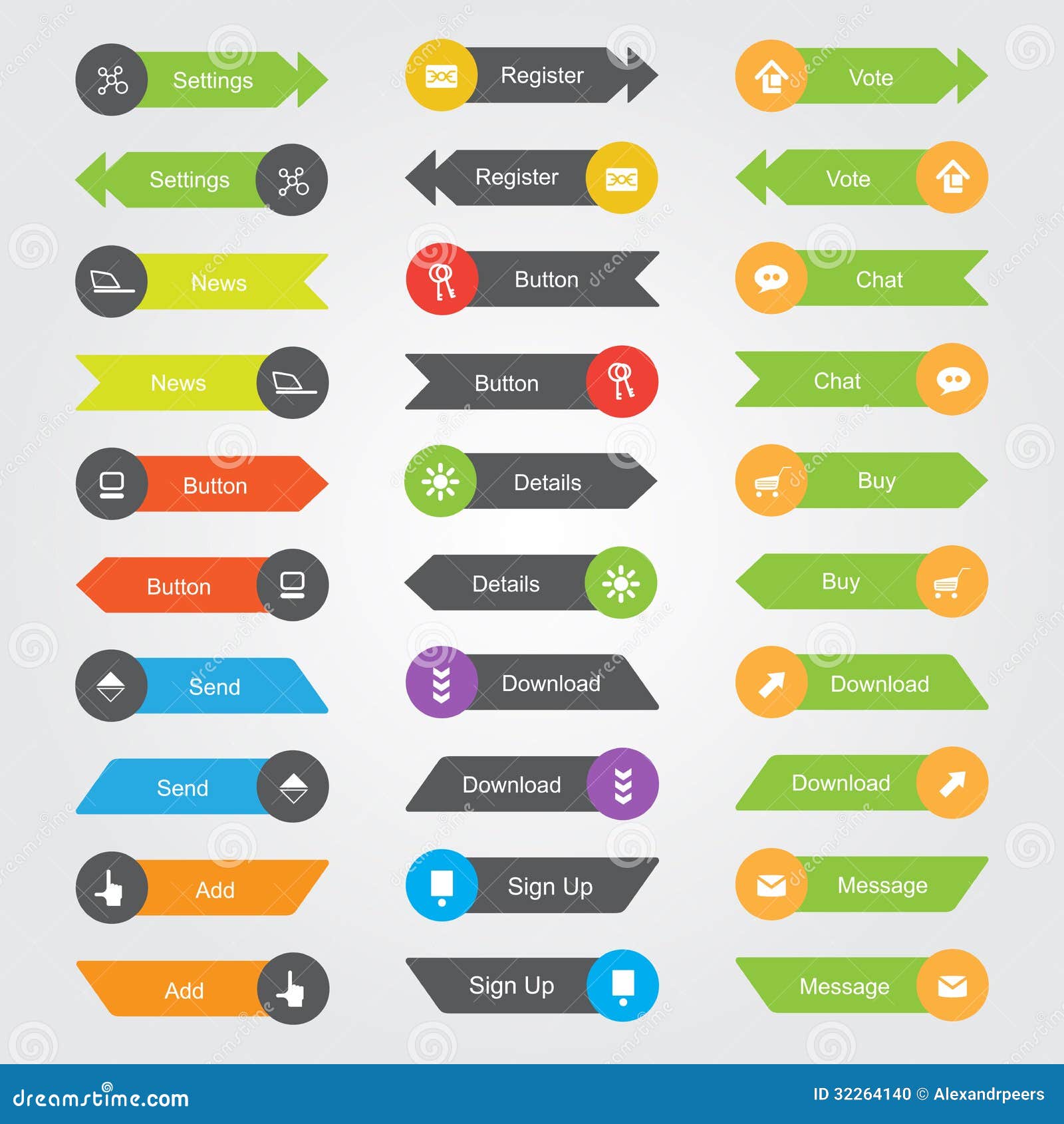 Settings

Settings

News

News

Button

Button

Send

Send

Add

Add

Register

Register

Button

Button

Details

Details

Download

Download

Sign Up

Sign Up

Vote

Vote

Chat

Chat

Buy

Buy

Download

Download

Message

Message

dreamstime.com

ID 32264140 © Alexandrpeers