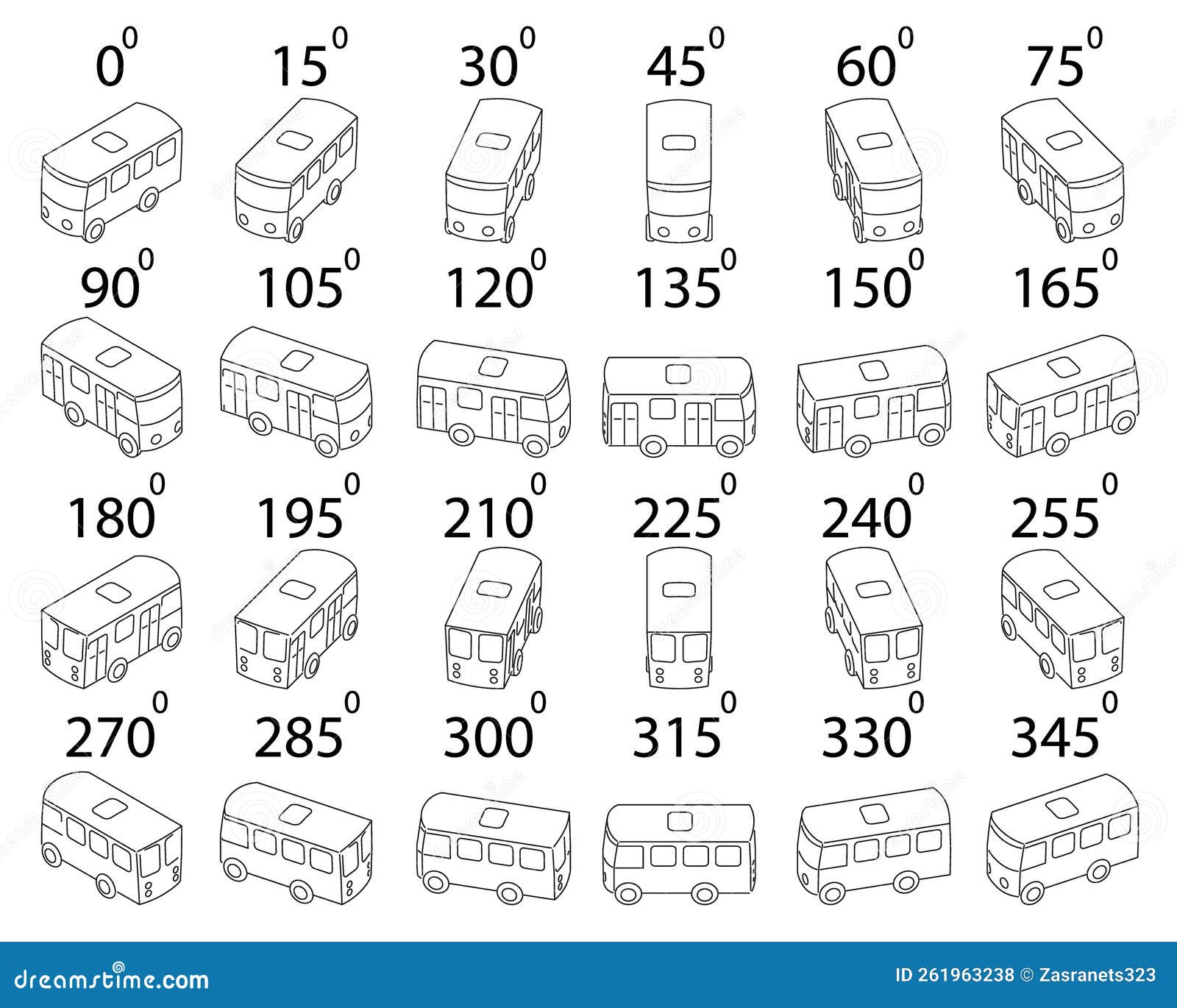 $0^0$ $15^0$ $30^0$ $45^0$ $60^0$ $75^0$

$90^0$ $105^0$ $120^0$ $135^0$ $150^0$ $165^0$

$180^0$ $195^0$ $210^0$ $225^0$ $240^0$ $255^0$

$270^0$ $285^0$ $300^0$ $315^0$ $330^0$ $345^0$

dreamstime.com

ID 261963238 © Zasranets323