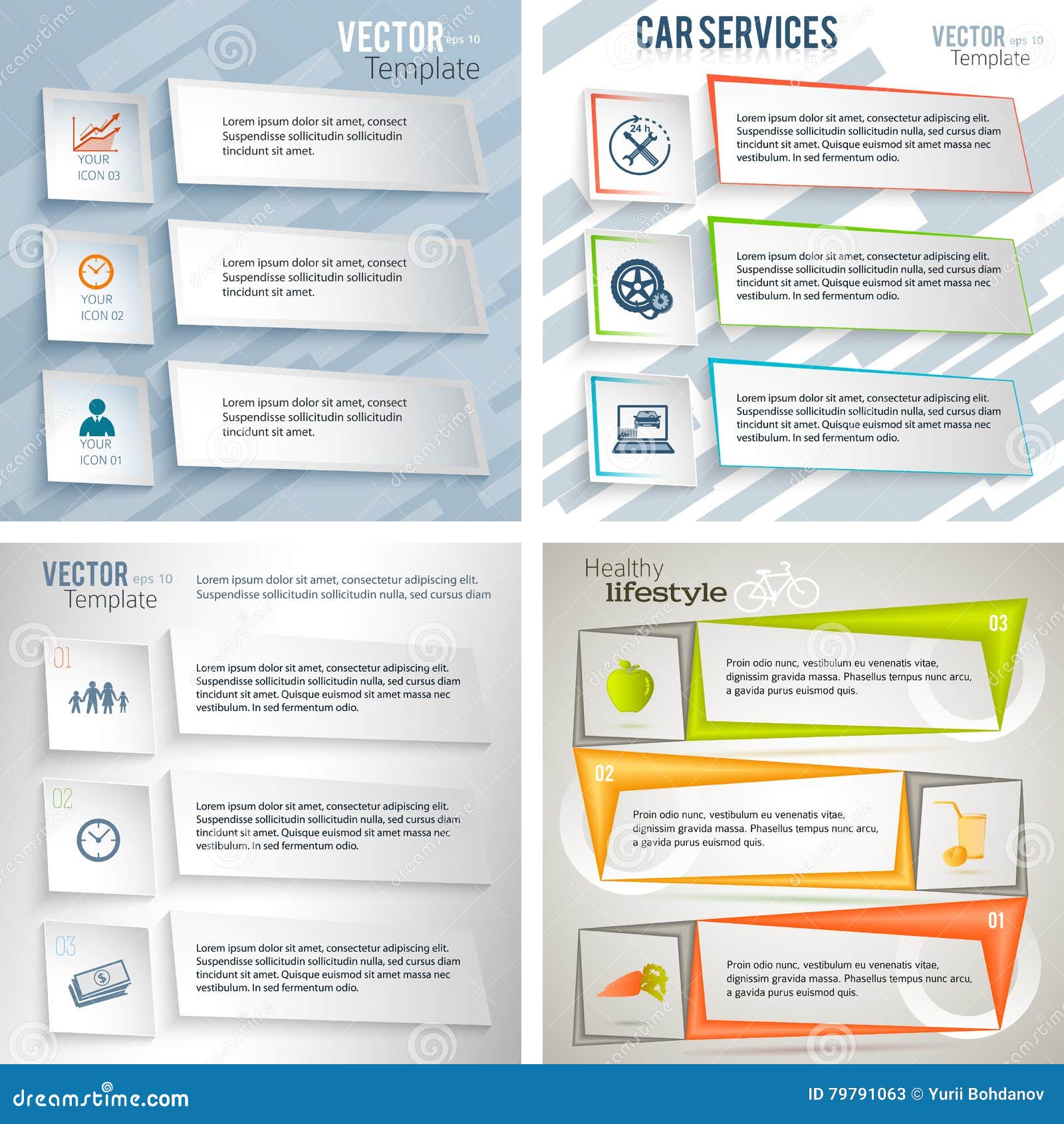 VECTOR eps 10
Template

YOUR ICON 03

Lorem ipsum dolor sit amet, consect Suspendisse sollicitudin sollicitudin tincidunt sit amet.

YOUR ICON 02

Lorem ipsum dolor sit amet, consect Suspendisse sollicitudin sollicitudin tincidunt sit amet.

YOUR ICON 01

Lorem ipsum dolor sit amet, consect Suspendisse sollicitudin sollicitudin tincidunt sit amet.

CAR SERVICES

VECTOR eps 10
Template

24 h

Lorem ipsum dolor sit amet, consectetur adipiscing elit. Suspendisse sollicitudin sollicitudin nulla, sed cursus diam tincidunt sit amet. Quisque euismod sit amet massa nec vestibulum. In sed fermentum odio.

Lorem ipsum dolor sit amet, consectetur adipiscing elit. Suspendisse sollicitudin sollicitudin nulla, sed cursus diam tincidunt sit amet. Quisque euismod sit amet massa nec vestibulum. In sed fermentum odio.

Lorem ipsum dolor sit amet, consectetur adipiscing elit. Suspendisse sollicitudin sollicitudin nulla, sed cursus diam tincidunt sit amet. Quisque euismod sit amet massa nec vestibulum. In sed fermentum odio.

VECTOR eps 10
Template

Lorem ipsum dolor sit amet, consectetur adipiscing elit. Suspendisse sollicitudin sollicitudin nulla, sed cursus diam

01

Lorem ipsum dolor sit amet, consectetur adipiscing elit. Suspendisse sollicitudin sollicitudin nulla, sed cursus diam tincidunt sit amet. Quisque euismod sit amet massa nec vestibulum. In sed fermentum odio.

02

Lorem ipsum dolor sit amet, consectetur adipiscing elit. Suspendisse sollicitudin sollicitudin nulla, sed cursus diam tincidunt sit amet. Quisque euismod sit amet massa nec vestibulum. In sed fermentum odio.

03

Lorem ipsum dolor sit amet, consectetur adipiscing elit. Suspendisse sollicitudin sollicitudin nulla, sed cursus diam tincidunt sit amet. Quisque euismod sit amet massa nec vestibulum. In sed fermentum odio.

Healthy
lifestyle

03

Proin odio nunc, vestibulum eu venenatis vitae, dignissim gravida massa. Phasellus tempus nunc arcu, a gavida purus euismod quis.

02

Proin odio nunc, vestibulum eu venenatis vitae, dignissim gravida massa. Phasellus tempus nunc arcu, a gavida purus euismod quis.

01

Proin odio nunc, vestibulum eu venenatis vitae, dignissim gravida massa. Phasellus tempus nunc arcu, a gavida purus euismod quis.

dreamstime.com

ID 79791063 © Yurii Bohdanov