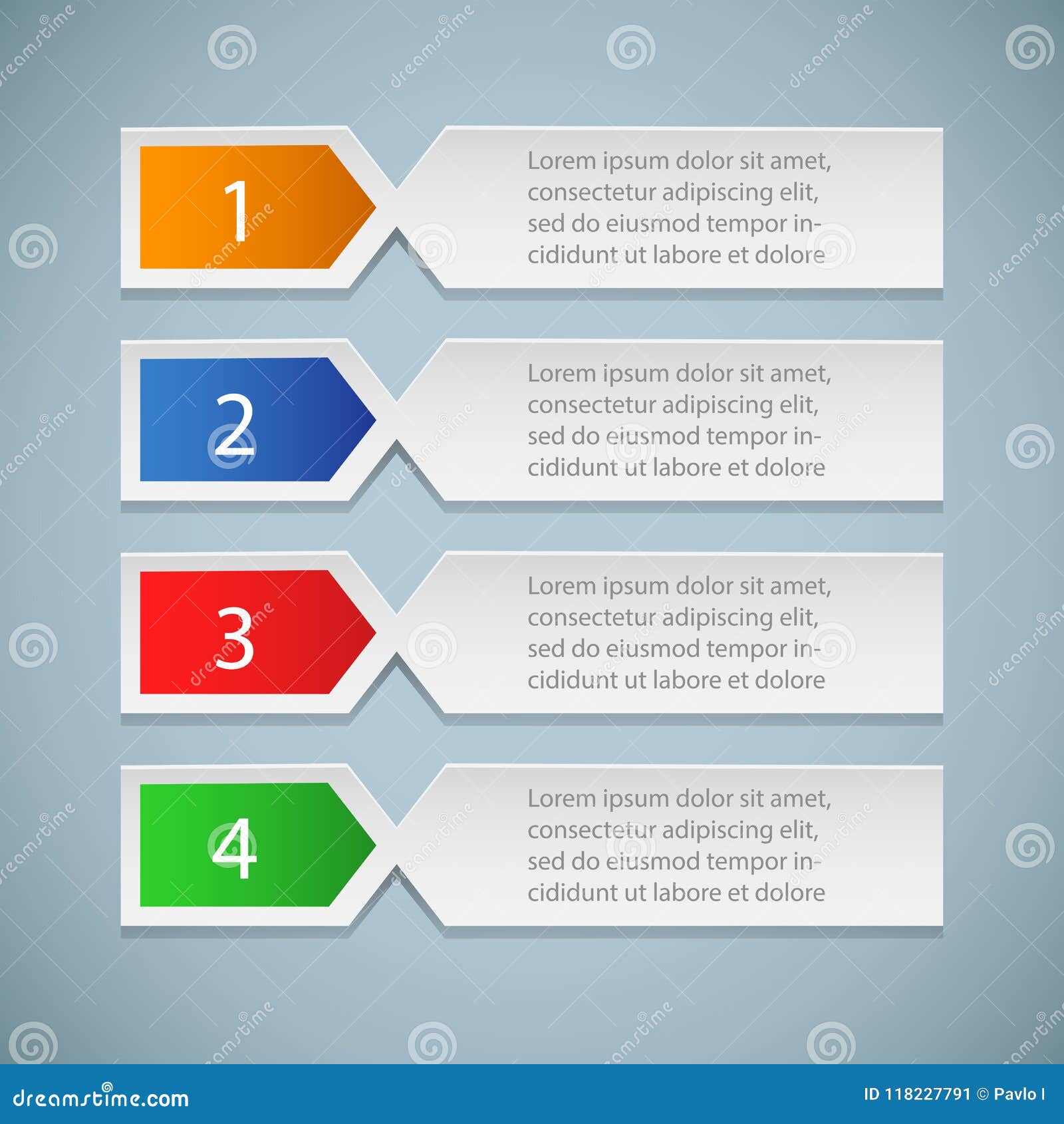 1

Lorem ipsum dolor sit amet, consectetur adipiscing elit, sed do eiusmod tempor incididunt ut labore et dolore

2

Lorem ipsum dolor sit amet, consectetur adipiscing elit, sed do eiusmod tempor incididunt ut labore et dolore

3

Lorem ipsum dolor sit amet, consectetur adipiscing elit, sed do eiusmod tempor incididunt ut labore et dolore

4

Lorem ipsum dolor sit amet, consectetur adipiscing elit, sed do eiusmod tempor incididunt ut labore et dolore

dreamstime.com

ID 118227791 © Pavlo I