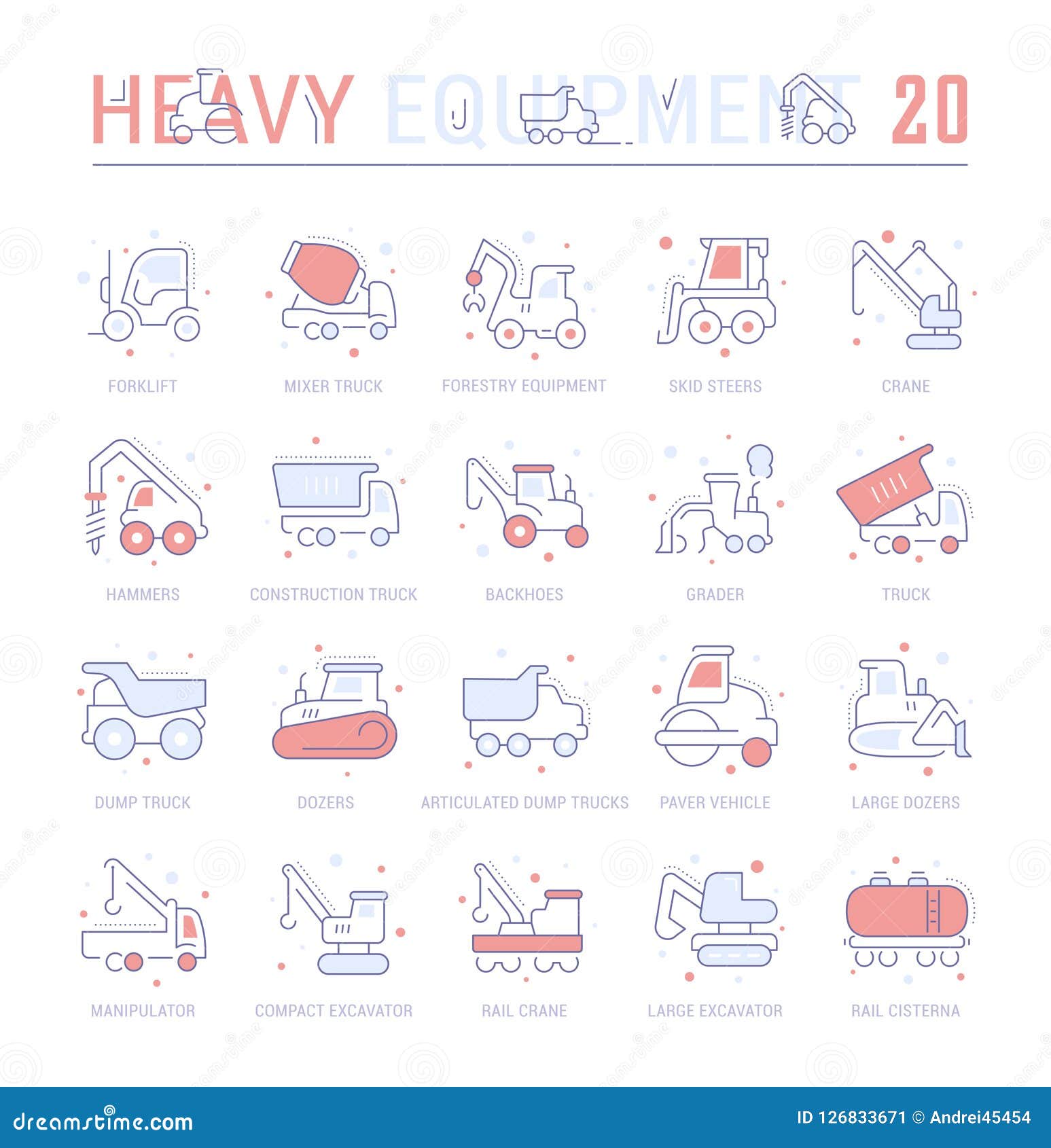 HEAVY EQUIPMENT 20

FORKLIFT
MIXER TRUCK
FORESTRY EQUIPMENT
SKID STEERS
CRANE

HAMMERS
CONSTRUCTION TRUCK
BACKHOES
GRADER
TRUCK

DUMP TRUCK
DOZERS
ARTICULATED DUMP TRUCKS
PAVER VEHICLE
LARGE DOZERS

MANIPULATOR
COMPACT EXCAVATOR
RAIL CRANE
LARGE EXCAVATOR
RAIL CISTERNA

dreamstime.com
ID 126833671 © Andrei45454