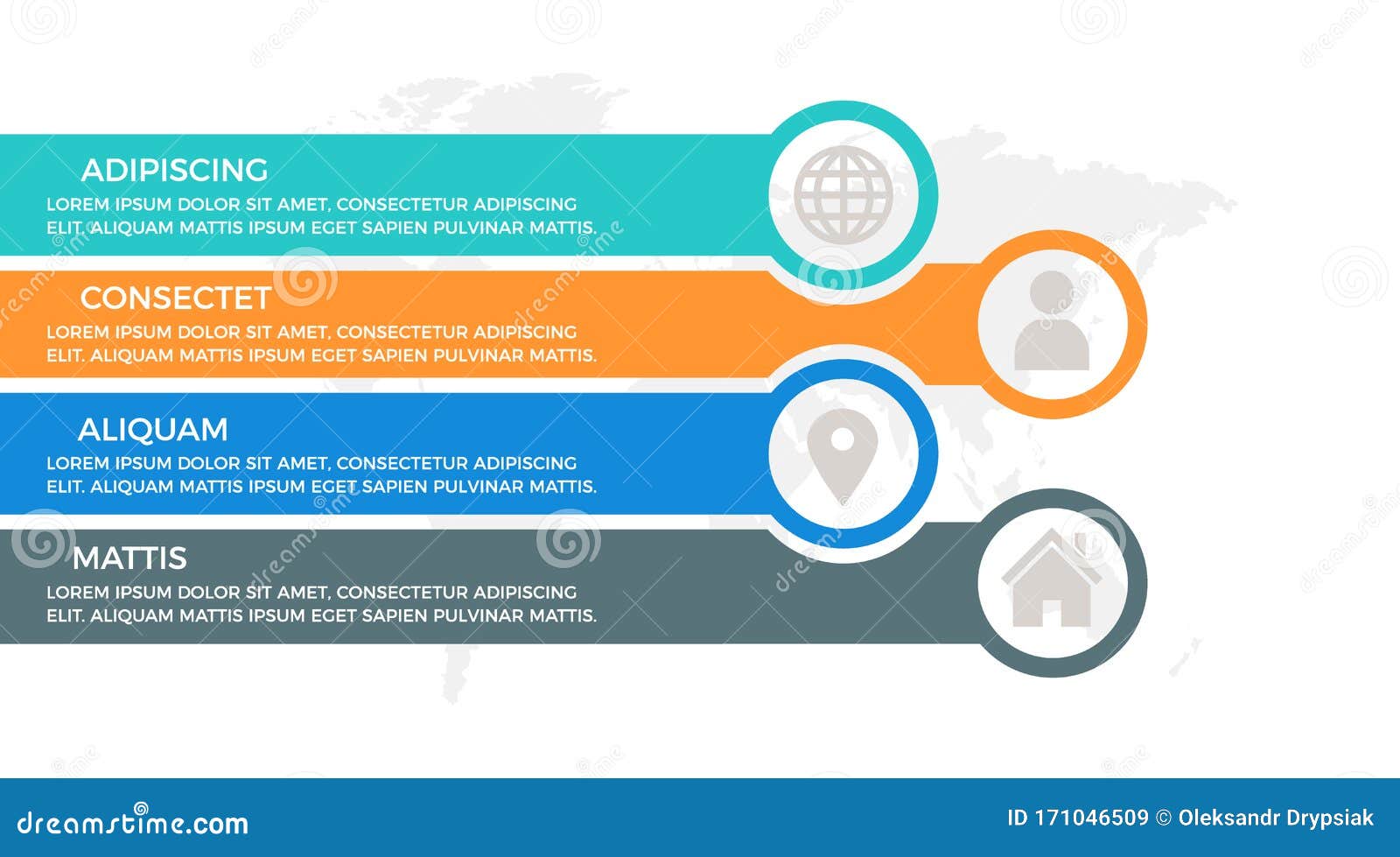 ADIPISCING
LOREM IPSUM DOLOR SIT AMET, CONSECTETUR ADIPISCING ELIT. ALIQUAM MATTIS IPSUM EGET SAPIEN PULVINAR MATTIS.

CONSECTET
LOREM IPSUM DOLOR SIT AMET, CONSECTETUR ADIPISCING ELIT. ALIQUAM MATTIS IPSUM EGET SAPIEN PULVINAR MATTIS.

ALIQUAM
LOREM IPSUM DOLOR SIT AMET, CONSECTETUR ADIPISCING ELIT. ALIQUAM MATTIS IPSUM EGET SAPIEN PULVINAR MATTIS.

MATTIS
LOREM IPSUM DOLOR SIT AMET, CONSECTETUR ADIPISCING ELIT. ALIQUAM MATTIS IPSUM EGET SAPIEN PULVINAR MATTIS.

dreamstime.com

ID 171046509 © Oleksandr Drypsiak