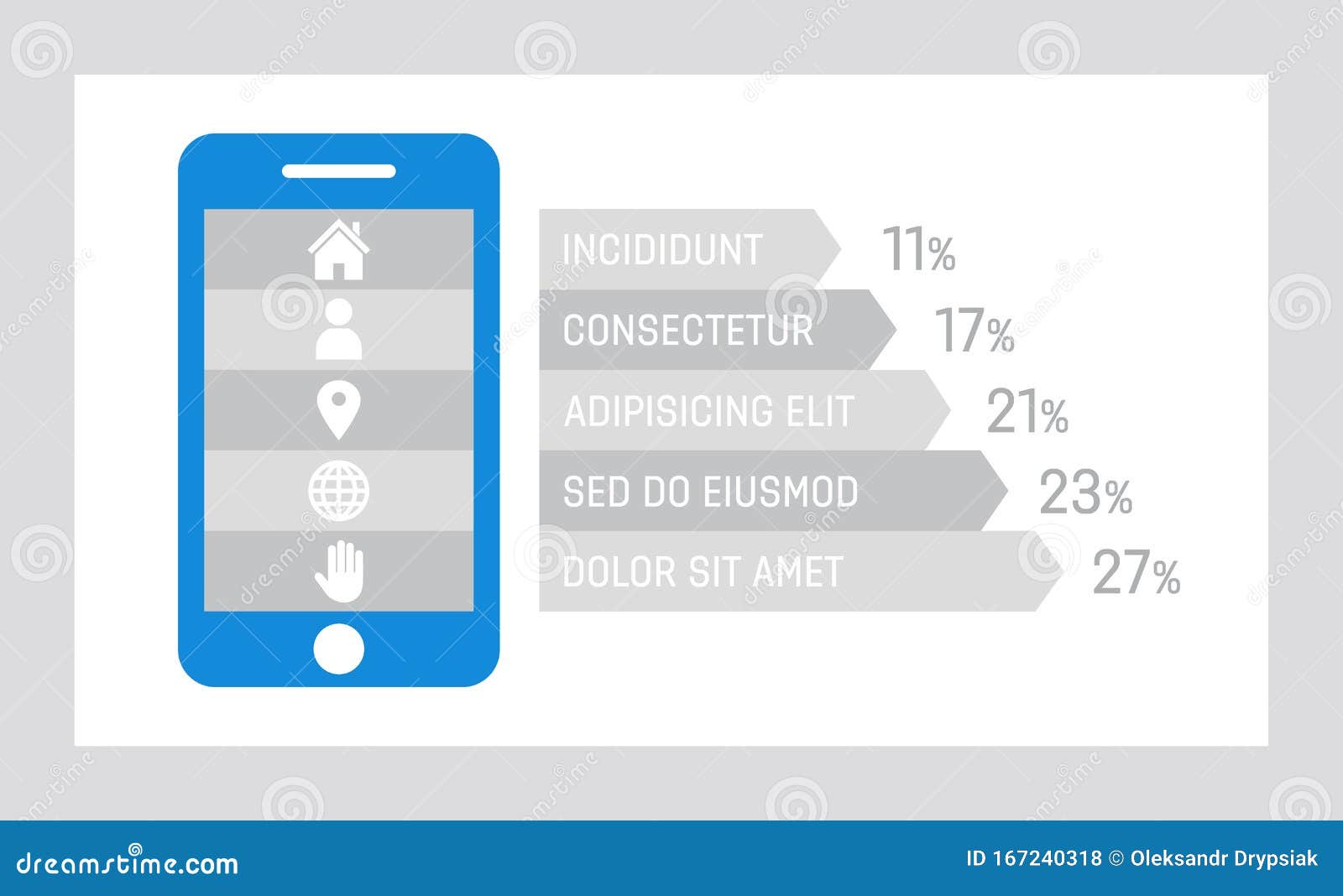 INCIDIDUNT 11%
CONSECTETUR 17%
ADIPISICING ELIT 21%
SED DO EIUSMOD 23%
DOLOR SIT AMET 27%

dreamstime.com

ID 167240318 © Oleksandr Drypsiak