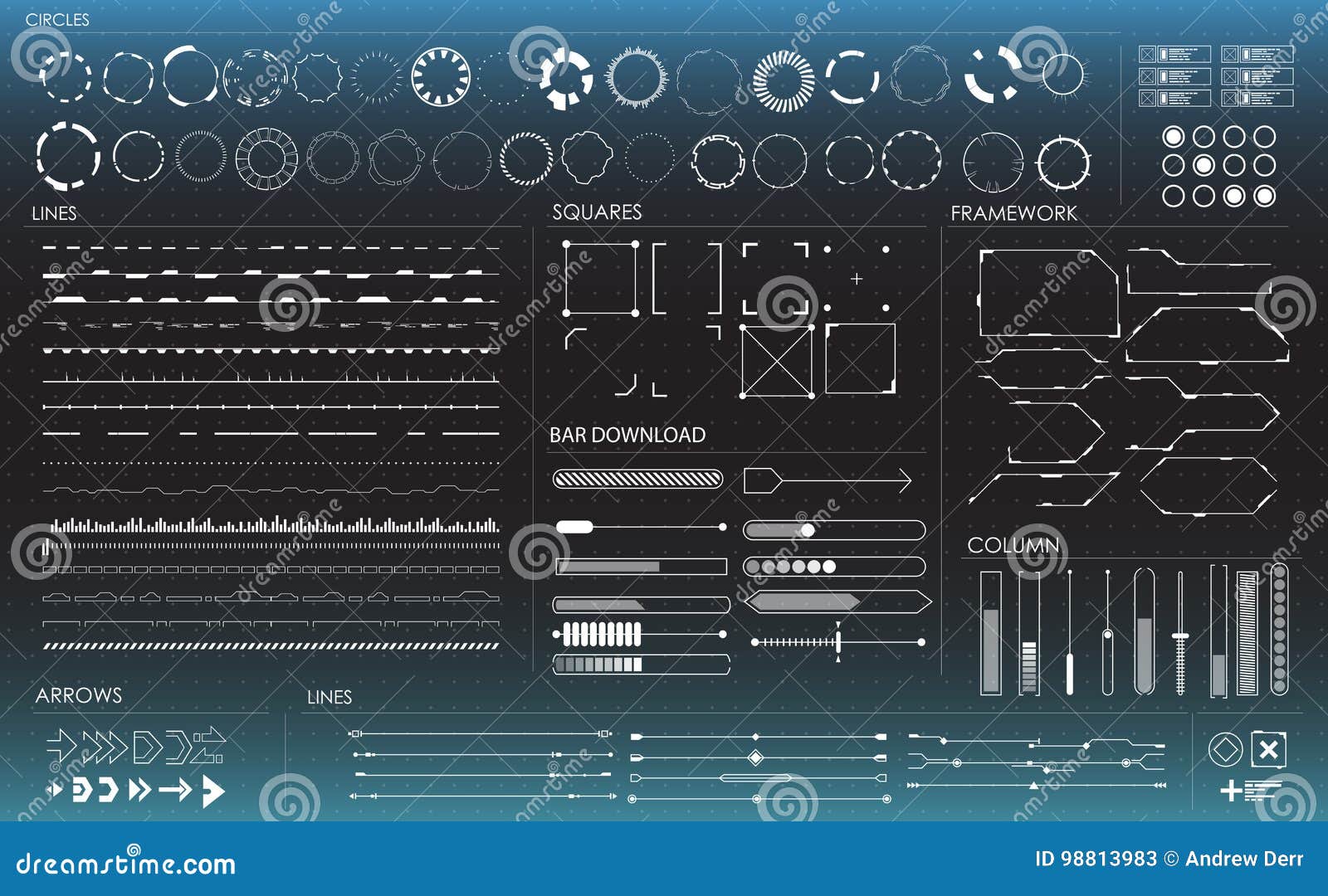 CIRCLES

LINES

SQUARES

FRAMEWORK

BAR DOWNLOAD

COLUMN

ARROWS

LINES

dreamstime.com

ID 98813983 © Andrew Derr