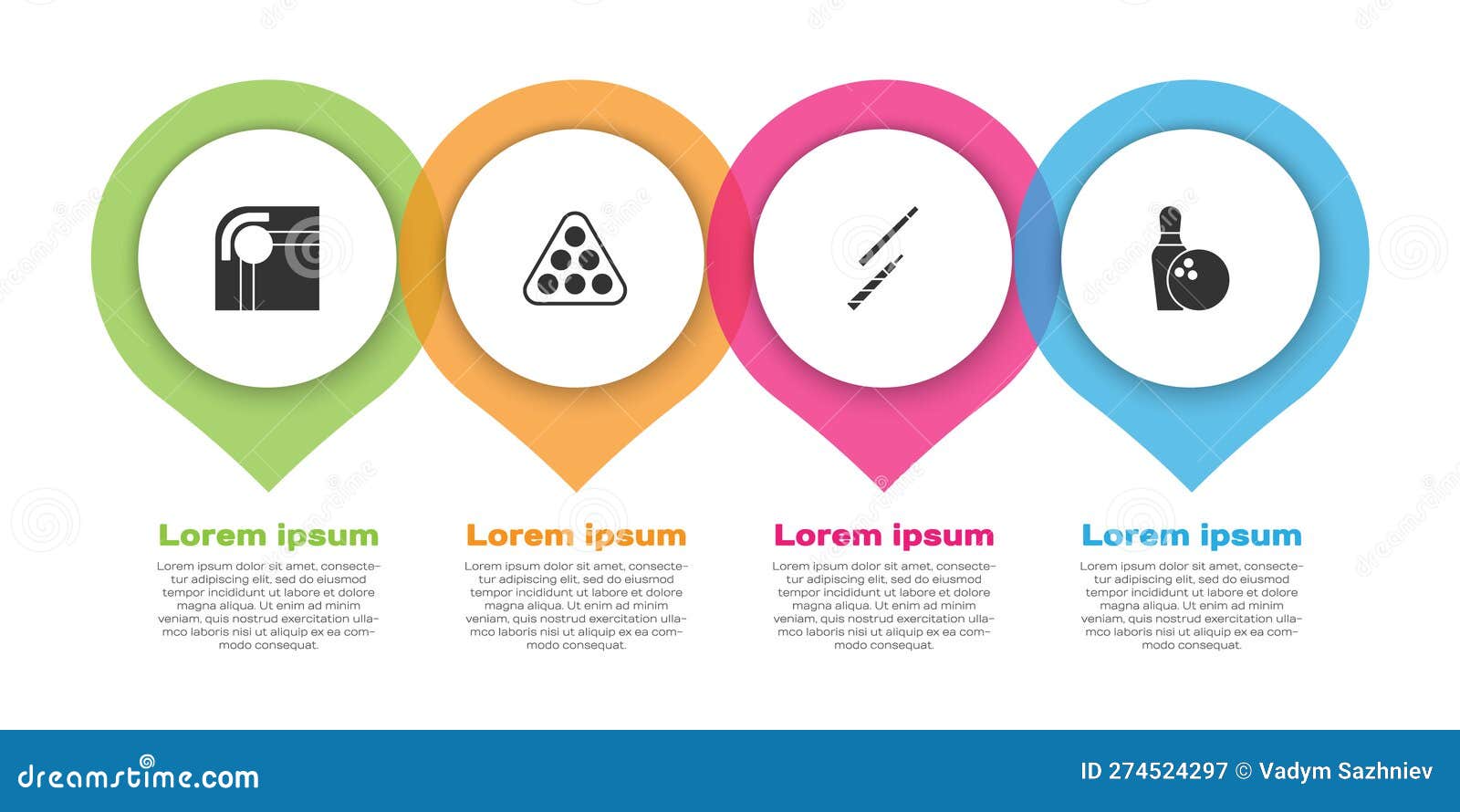 Lorem ipsum

Lorem ipsum dolor sit amet, consectetur adipiscing elit, sed do eiusmod tempor incididunt ut labore et dolore magna aliqua. Ut enim ad minim veniam, quis nostrud exercitation ullamco laboris nisi ut aliquip ex ea commodo consequat.

Lorem ipsum

Lorem ipsum dolor sit amet, consectetur adipiscing elit, sed do eiusmod tempor incididunt ut labore et dolore magna aliqua. Ut enim ad minim veniam, quis nostrud exercitation ullamco laboris nisi ut aliquip ex ea commodo consequat.

Lorem ipsum

Lorem ipsum dolor sit amet, consectetur adipiscing elit, sed do eiusmod tempor incididunt ut labore et dolore magna aliqua. Ut enim ad minim veniam, quis nostrud exercitation ullamco laboris nisi ut aliquip ex ea commodo consequat.

Lorem ipsum

Lorem ipsum dolor sit amet, consectetur adipiscing elit, sed do eiusmod tempor incididunt ut labore et dolore magna aliqua. Ut enim ad minim veniam, quis nostrud exercitation ullamco laboris nisi ut aliquip ex ea commodo consequat.

dreamstime.com

ID 274524297 © Vadym Sazhniev