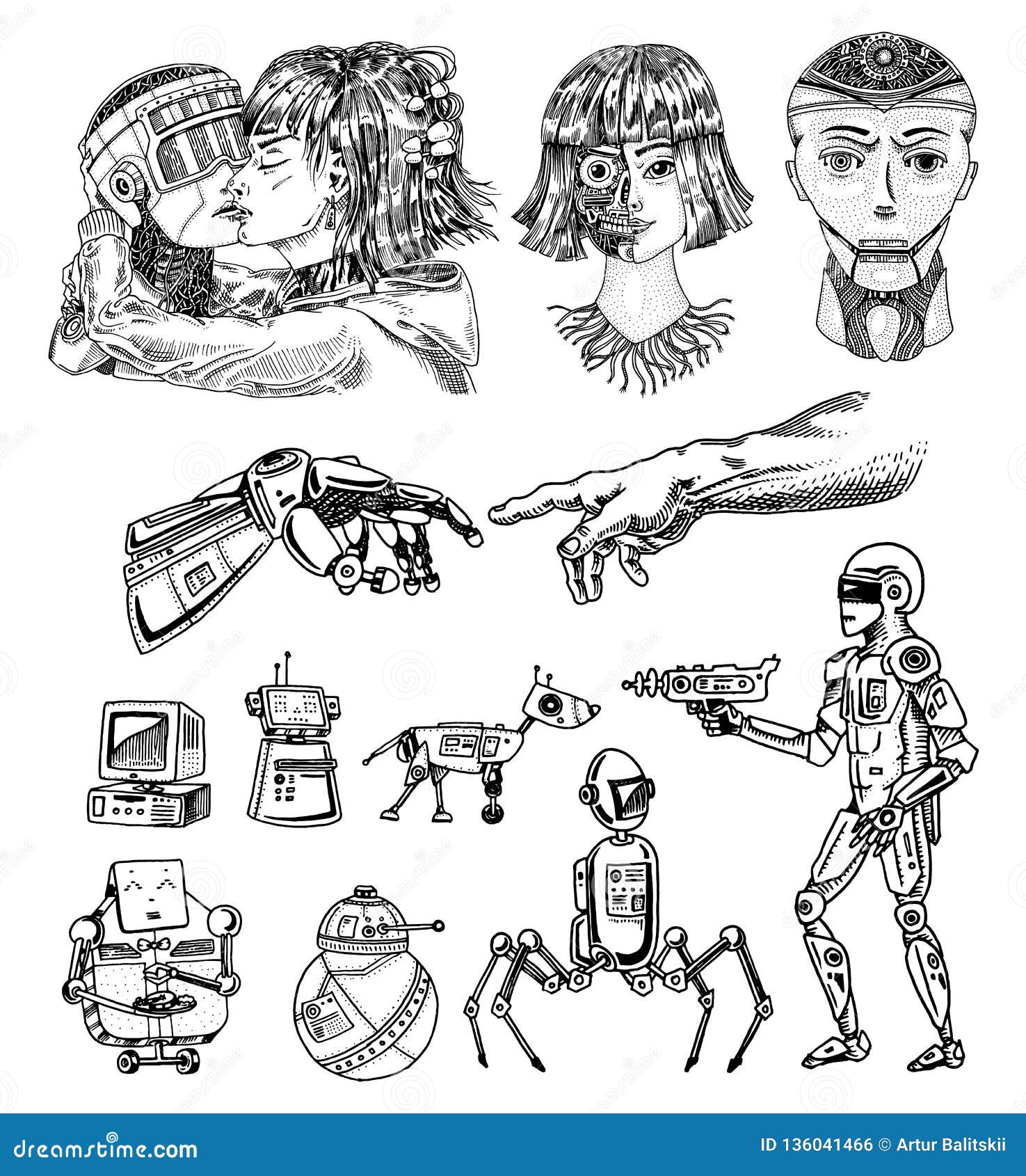 dreamstime.com

ID 136041466 © Artur Balitskii