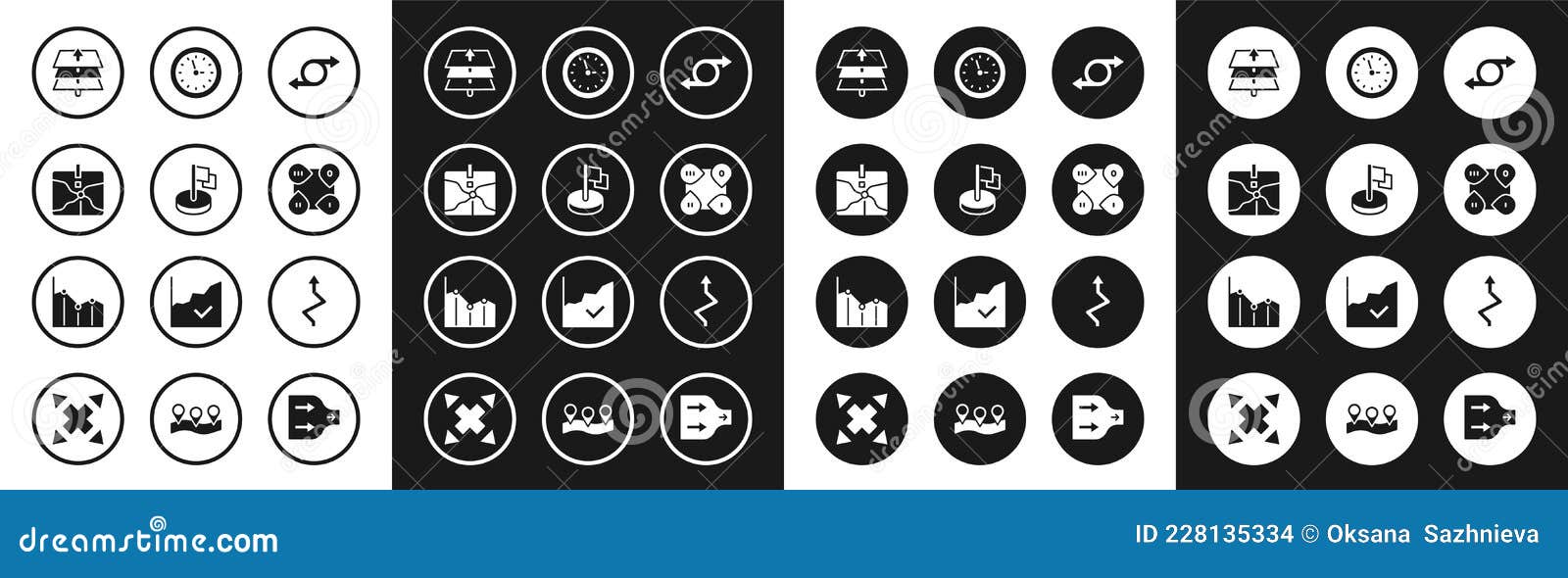 dreamstime.com

ID 228135334 © Oksana Sazhnieva