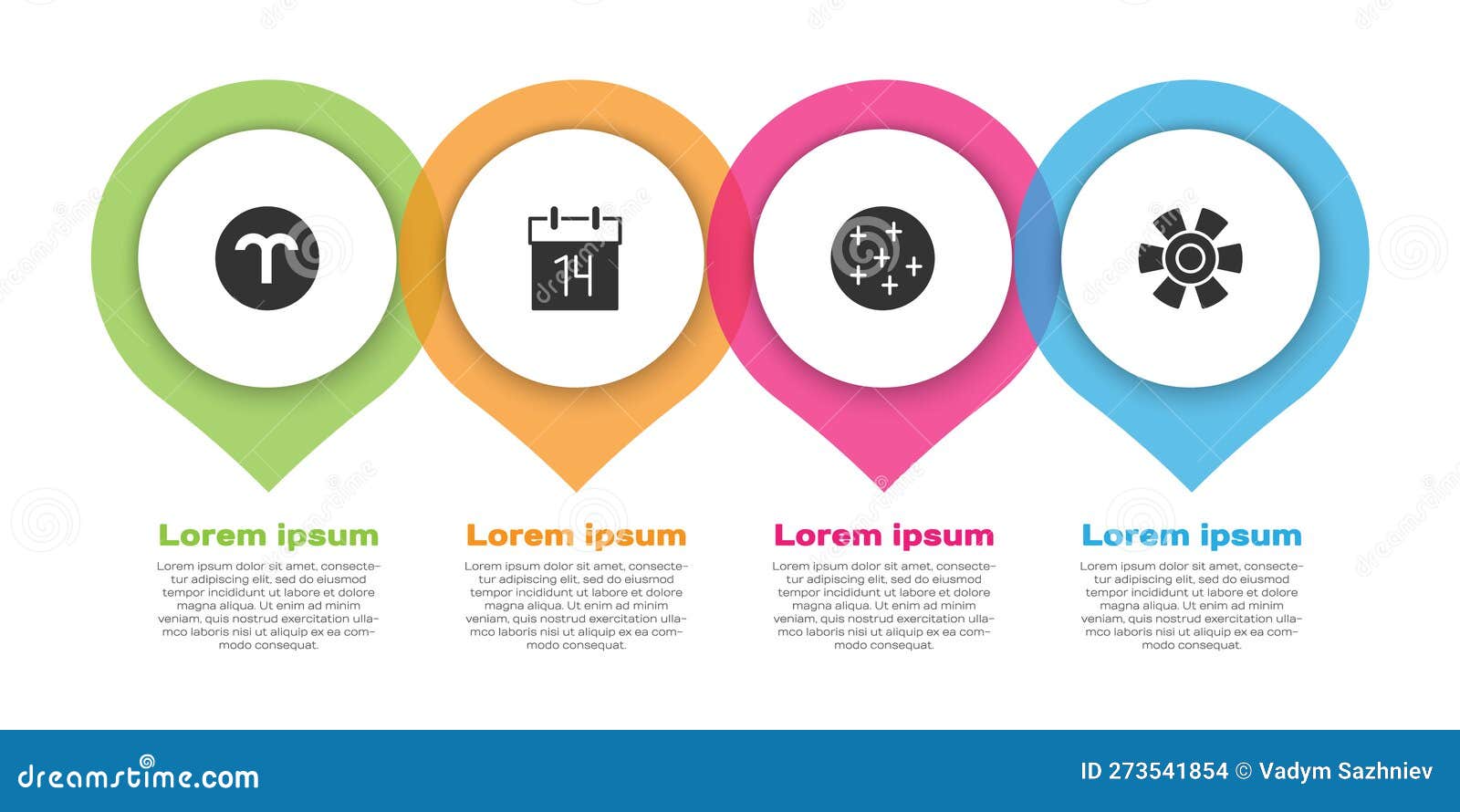 14

Lorem ipsum

Lorem ipsum dolor sit amet, consectetur adipiscing elit, sed do eiusmod tempor incididunt ut labore et dolore magna aliqua. Ut enim ad minim veniam, quis nostrud exercitation ullamco laboris nisi ut aliquip ex ea commodo consequat.

Lorem ipsum

Lorem ipsum dolor sit amet, consectetur adipiscing elit, sed do eiusmod tempor incididunt ut labore et dolore magna aliqua. Ut enim ad minim veniam, quis nostrud exercitation ullamco laboris nisi ut aliquip ex ea commodo consequat.

Lorem ipsum

Lorem ipsum dolor sit amet, consectetur adipiscing elit, sed do eiusmod tempor incididunt ut labore et dolore magna aliqua. Ut enim ad minim veniam, quis nostrud exercitation ullamco laboris nisi ut aliquip ex ea commodo consequat.

Lorem ipsum

Lorem ipsum dolor sit amet, consectetur adipiscing elit, sed do eiusmod tempor incididunt ut labore et dolore magna aliqua. Ut enim ad minim veniam, quis nostrud exercitation ullamco laboris nisi ut aliquip ex ea commodo consequat.

dreamstime.com

ID 273541854 © Vadym Sazhniev