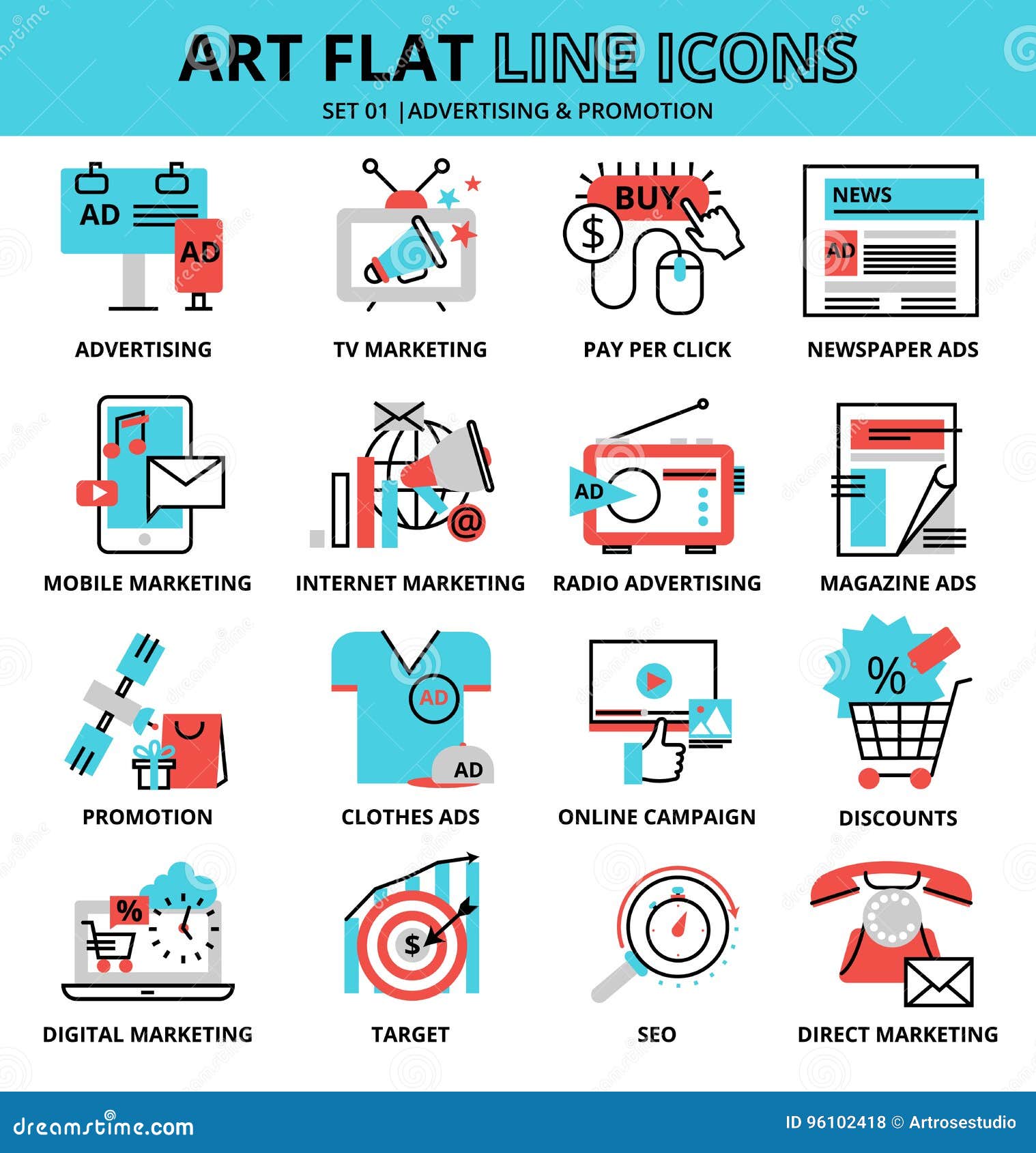 ART FLAT LINE ICONS
SET 01 |ADVERTISING & PROMOTION

AD
AD
ADVERTISING

TV MARKETING

BUY
$
PAY PER CLICK

NEWS
AD
NEWSPAPER ADS

MOBILE MARKETING

@
INTERNET MARKETING

AD
RADIO ADVERTISING

MAGAZINE ADS

PROMOTION

AD
AD
CLOTHES ADS

ONLINE CAMPAIGN

%
DISCOUNTS

%
DIGITAL MARKETING

$
TARGET

SEO

DIRECT MARKETING

dreamstime.com
ID 96102418 © Artrosestudio