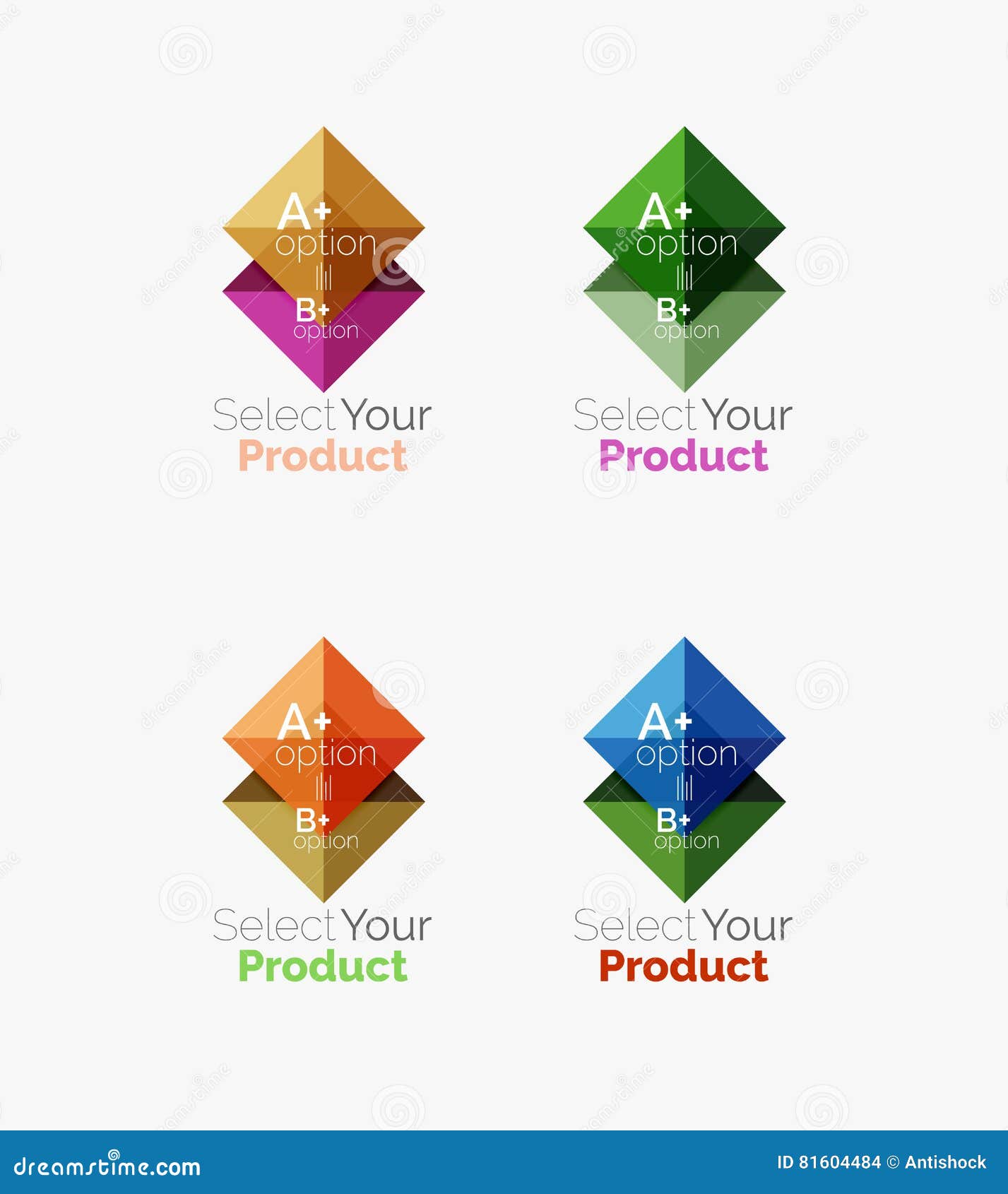 A+
option
B+
option
Select Your
Product

A+
option
B+
option
Select Your
Product

A+
option
B+
option
Select Your
Product

A+
option
B+
option
Select Your
Product

dreamstime.com
ID 81604484 © Antishock