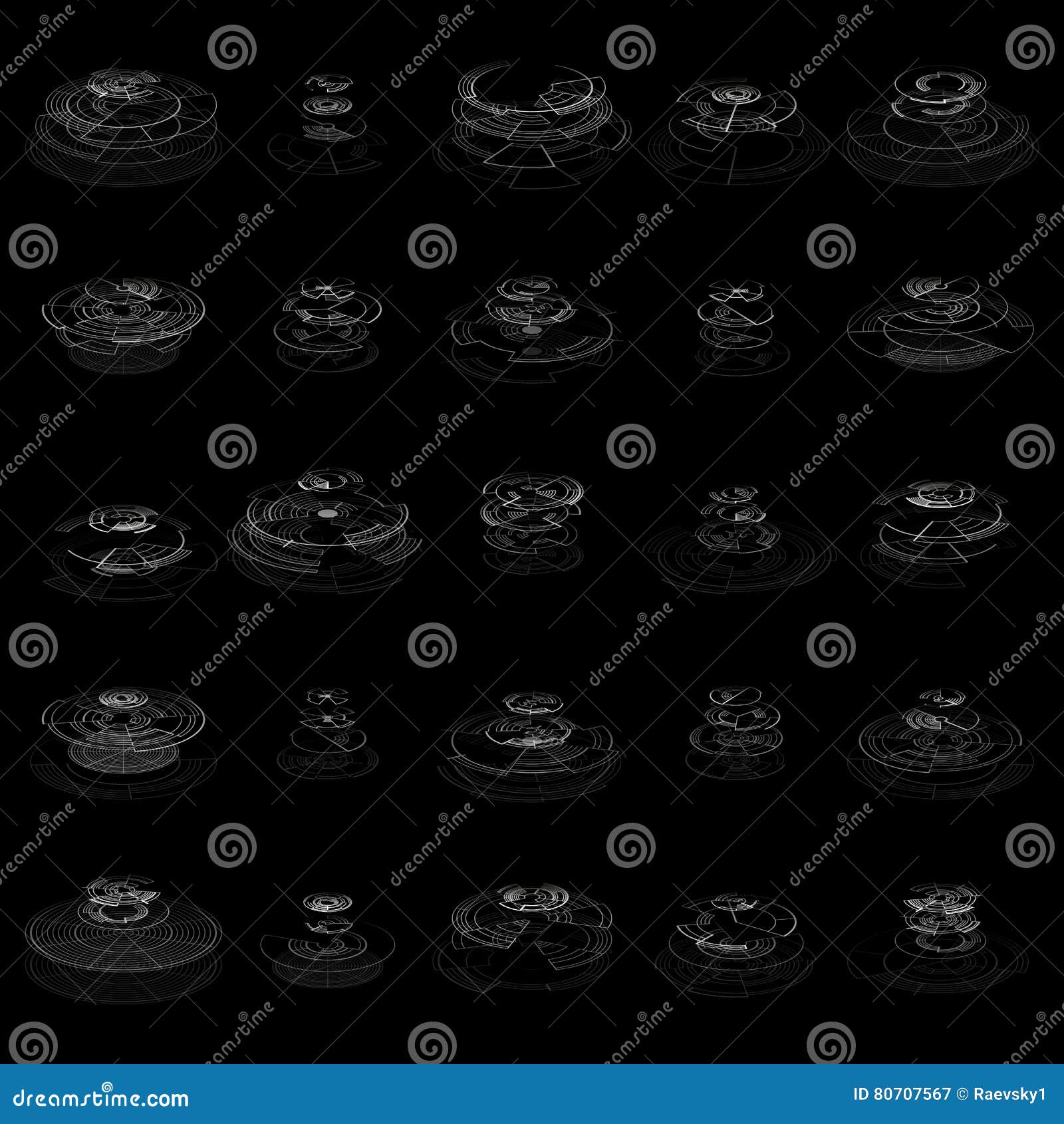 dreamstime

dreamstime.com

ID 80707567 © Raevsky1