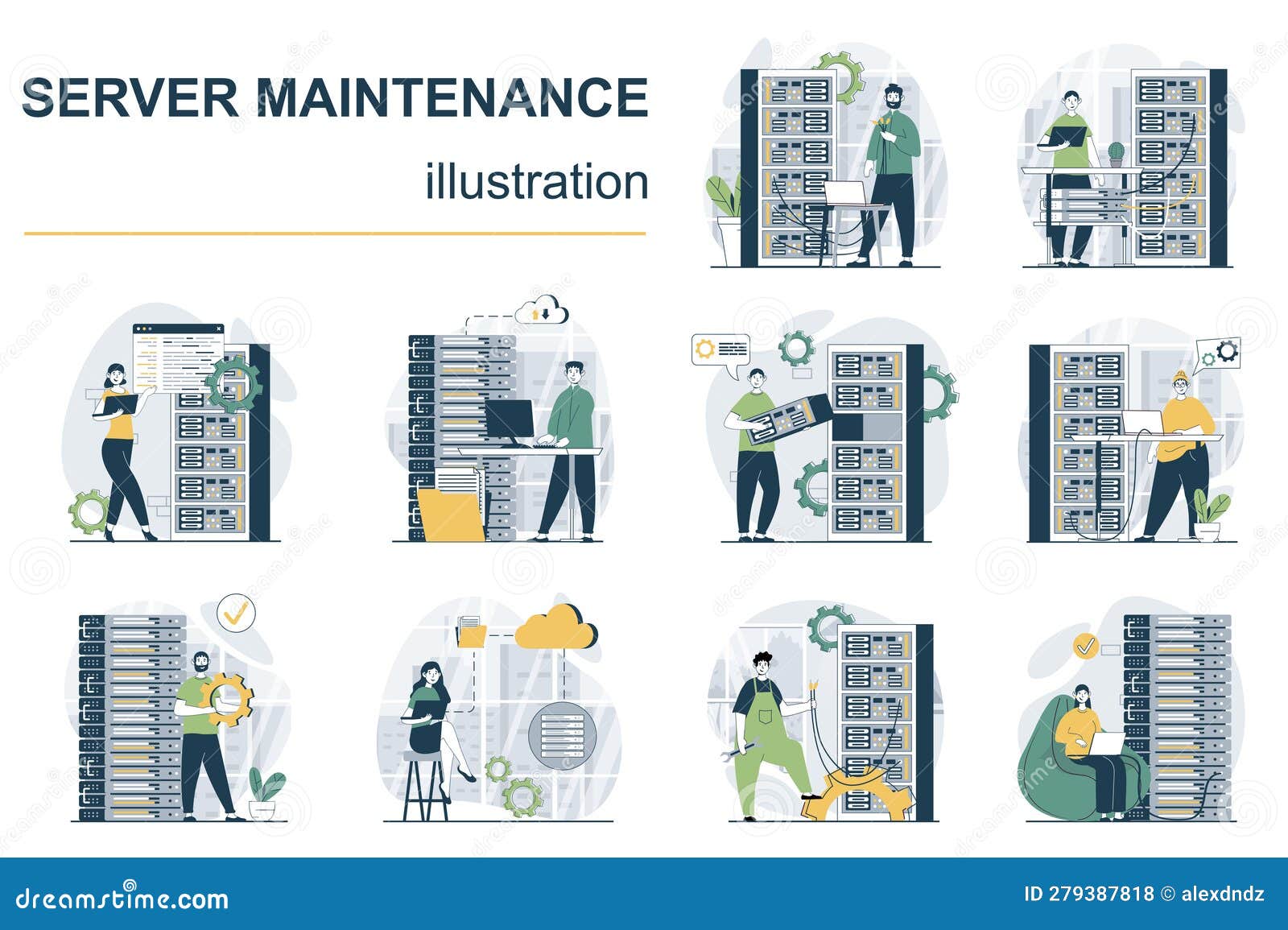 SERVER MAINTENANCE

illustration

dreamstime.com

ID 279387818 © alexdndz