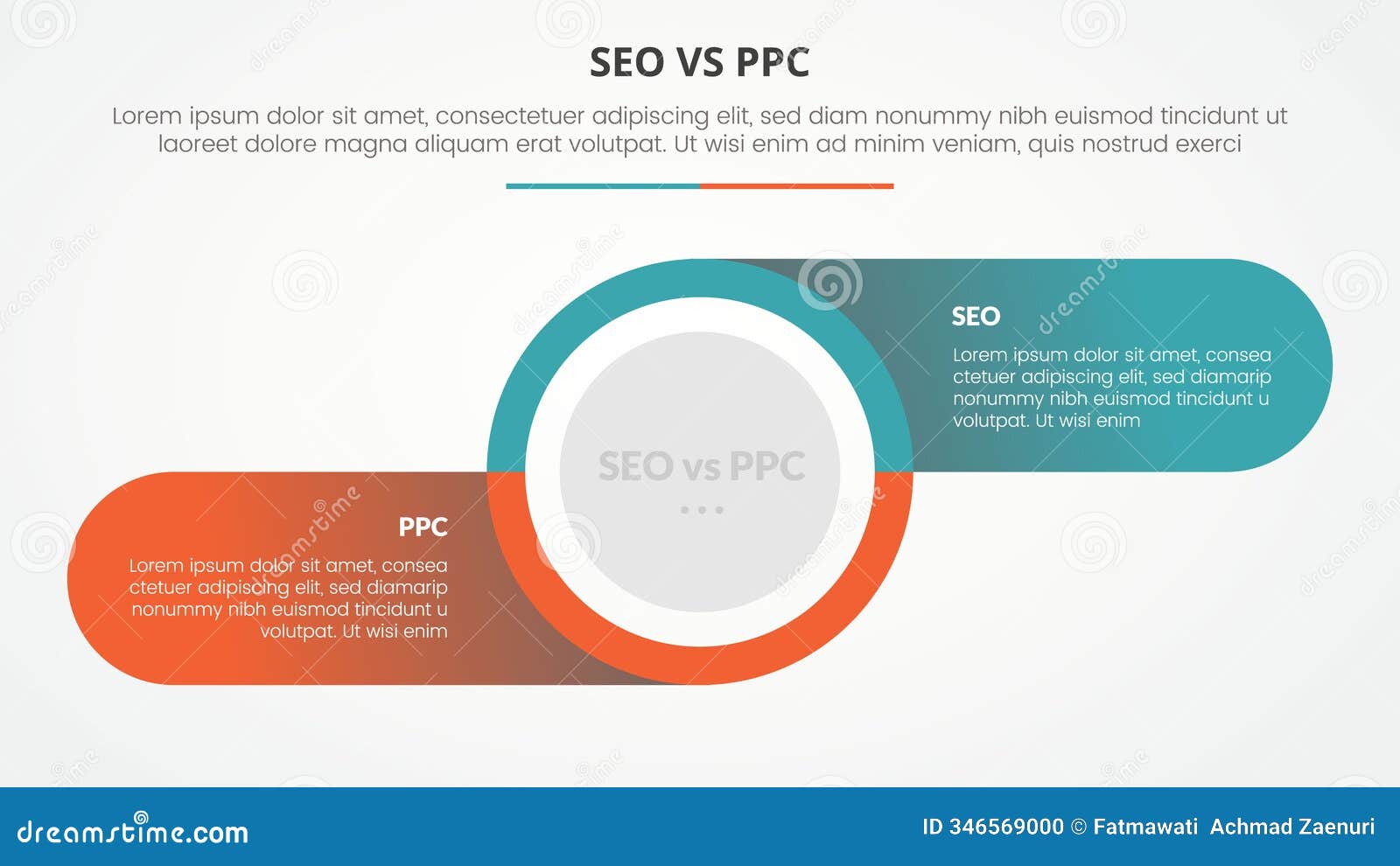 SEO VS PPC

Lorem ipsum dolor sit amet, consectetuer adipiscing elit, sed diam nonummy nibh euismod tincidunt ut laoreet dolore magna aliquam erat volutpat. Ut wisi enim ad minim veniam, quis nostrud exerci

SEO

Lorem ipsum dolor sit amet, consea ctetuer adipiscing elit, sed diamarip nonummy nibh euismod tincidunt u volutpat. Ut wisi enim

SEO vs PPC

...

PPC

Lorem ipsum dolor sit amet, consea ctetuer adipiscing elit, sed diamarip nonummy nibh euismod tincidunt u volutpat. Ut wisi enim

dreamstime.com

ID 346569000 © Fatmawati Achmad Zaenuri