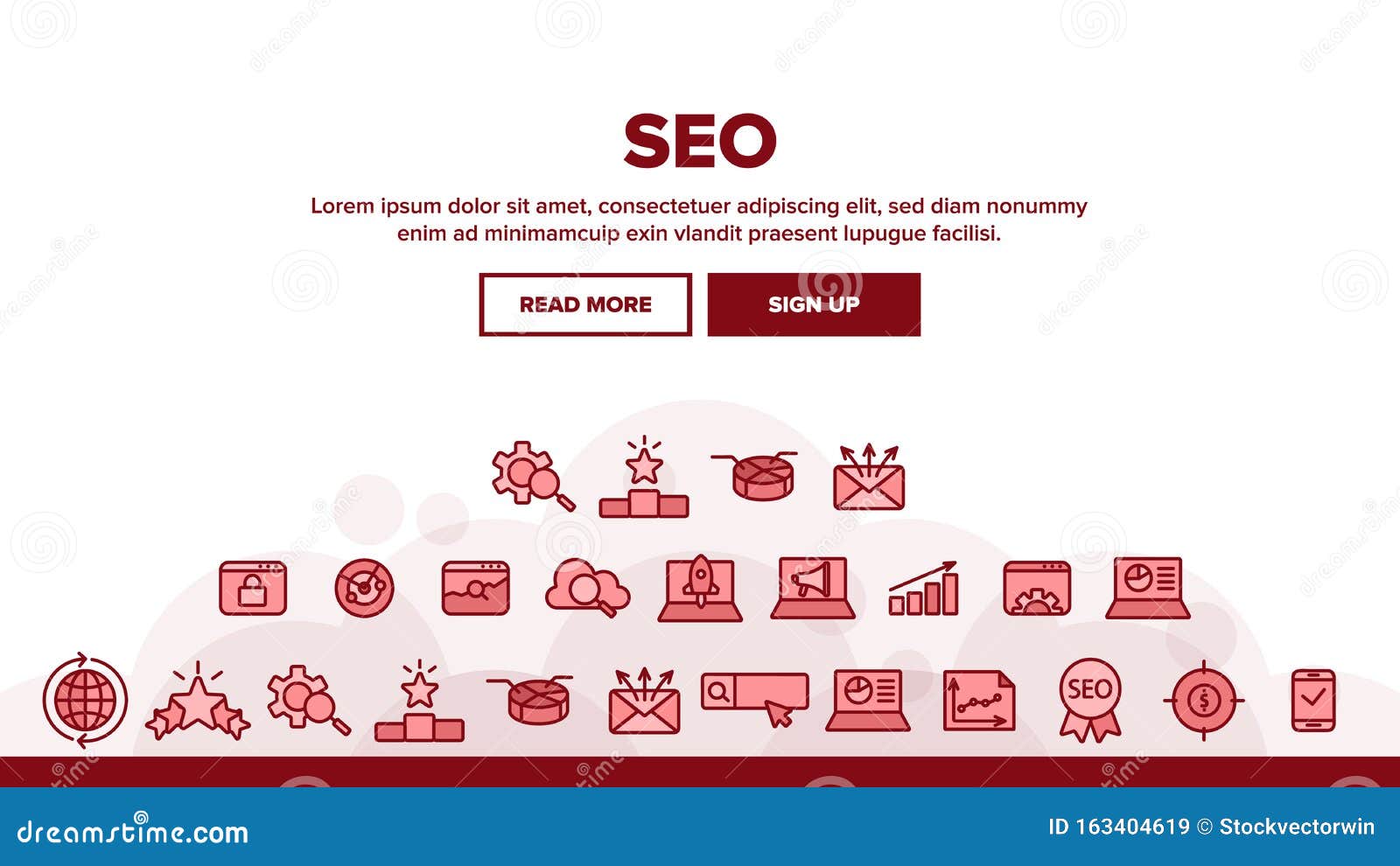 SEO

Lorem ipsum dolor sit amet, consectetuer adipiscing elit, sed diam nonummy enim ad minimamcuip exin vlandit praesent lupugue facilisi.

READ MORE

SIGN UP

SEO

dreamstime.com

ID 163404619 © Stockvectorwin