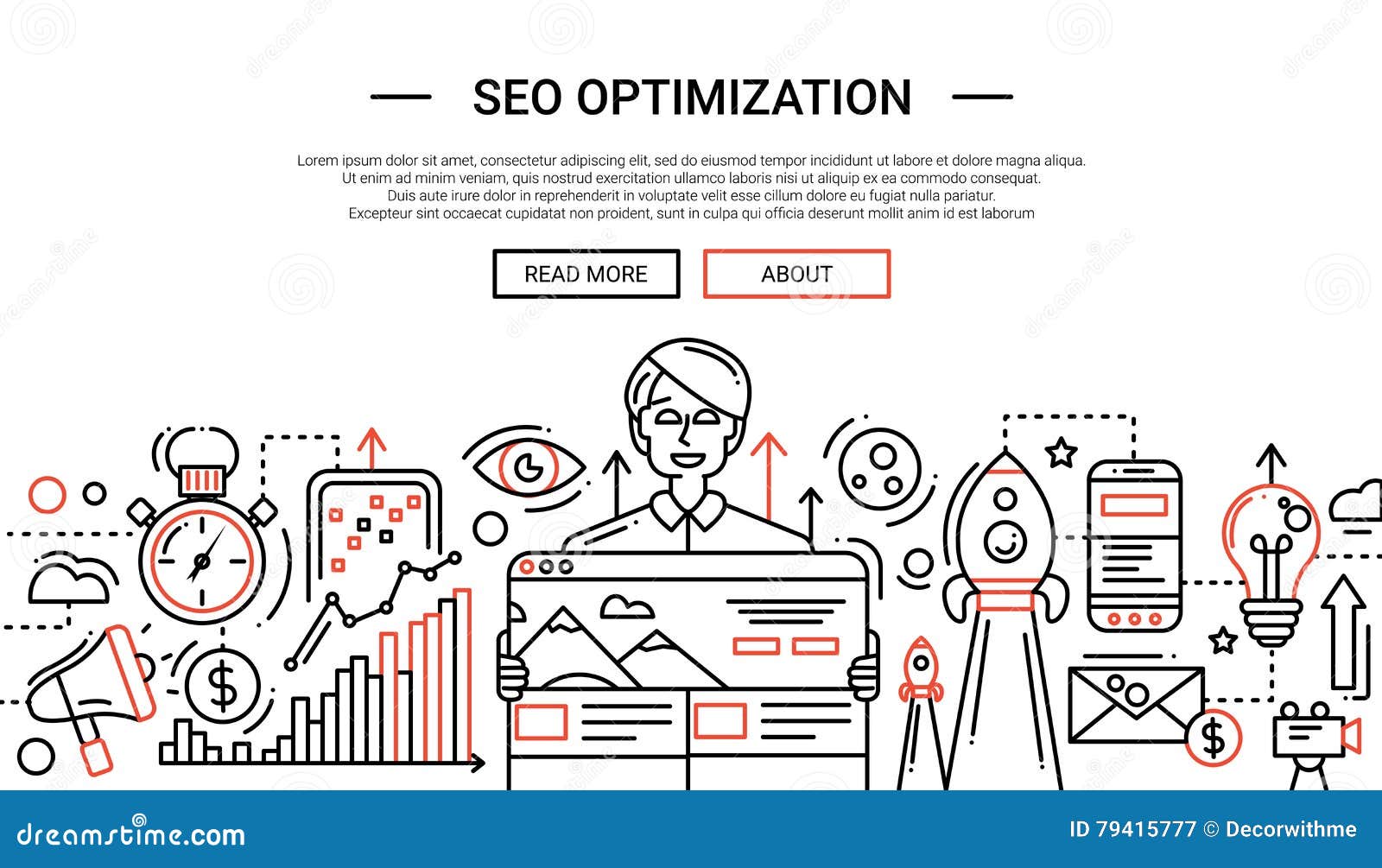 SEO OPTIMIZATION

Lorem ipsum dolor sit amet, consectetur adipiscing elit, sed do eiusmod tempor incididunt ut labore et dolore magna aliqua. Ut enim ad minim veniam, quis nostrud exercitation ullamco laboris nisi ut aliquip ex ea commodo consequat. Duis aute irure dolor in reprehenderit in voluptate velit esse cillum dolore eu fugiat nulla pariatur. Excepteur sint occaecat cupidatat non proident, sunt in culpa qui officia deserunt mollit anim id est laborum

READ MORE

ABOUT

$

$

dreamstime.com

ID 79415777 © Decorwithme