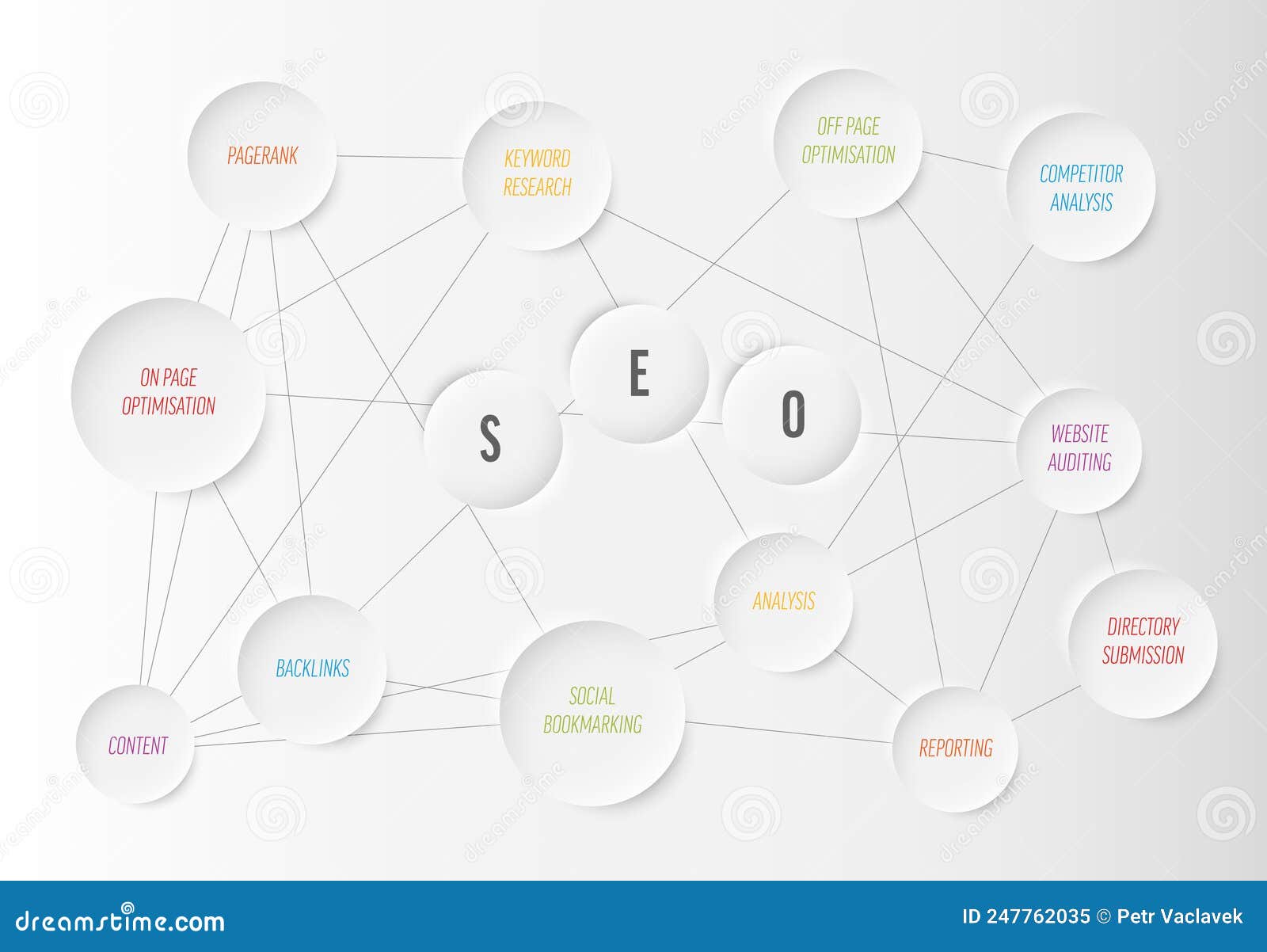 PAGERANK

KEYWORD RESEARCH

OFF PAGE OPTIMISATION

COMPETITOR ANALYSIS

ON PAGE OPTIMISATION

S E O

WEBSITE AUDITING

ANALYSIS

DIRECTORY SUBMISSION

BACKLINKS

SOCIAL BOOKMARKING

CONTENT

REPORTING

dreamstime.com

ID 247762035 © Petr Vaclavek