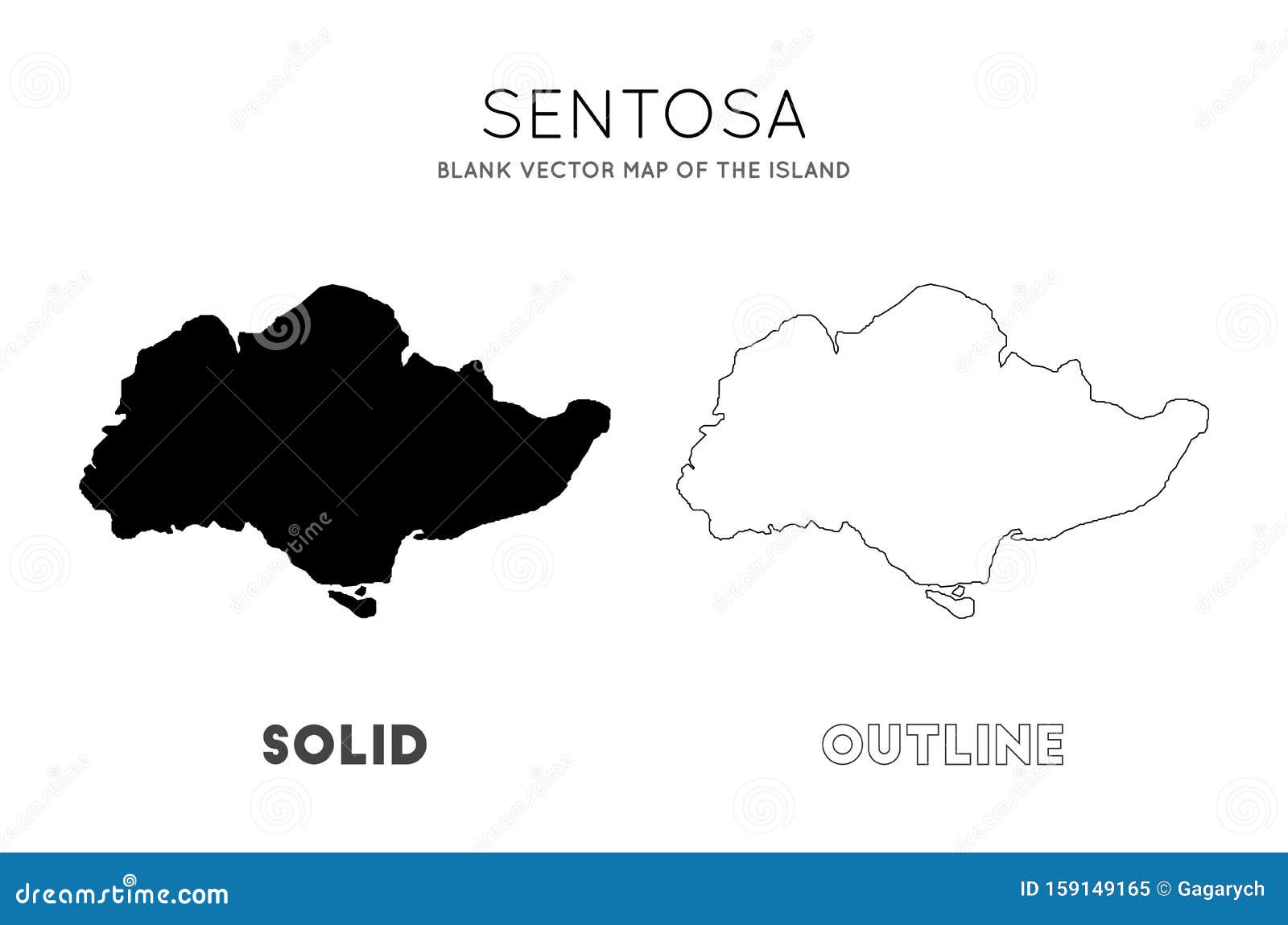 SENTOSA

BLANK VECTOR MAP OF THE ISLAND

SOLID

OUTLINE

dreamstime.com

ID 159149165 © Gagarych