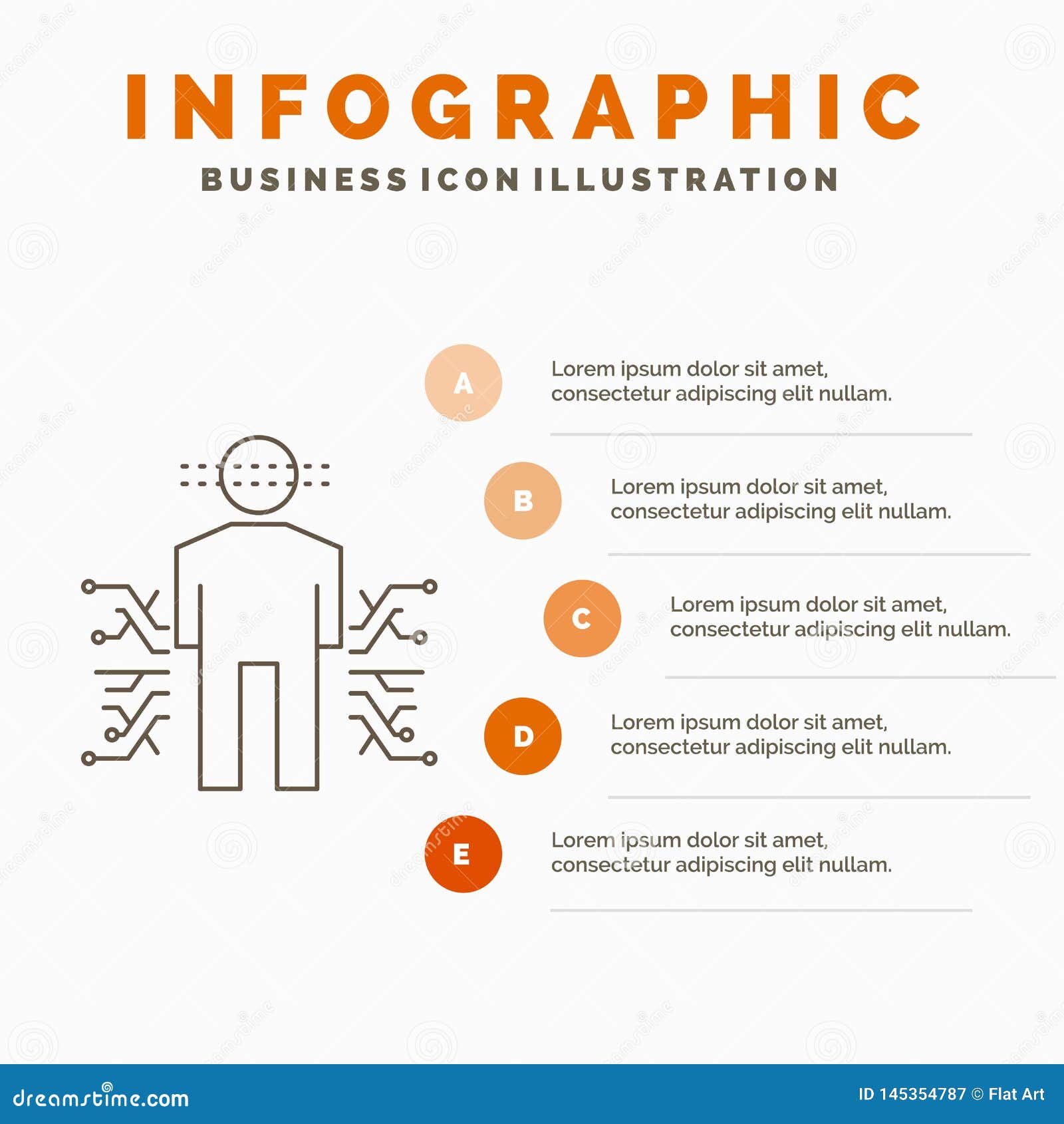 INFOGRAPHIC
BUSINESS ICON ILLUSTRATION

A
Lorem ipsum dolor sit amet, consectetur adipiscing elit nullam.

B
Lorem ipsum dolor sit amet, consectetur adipiscing elit nullam.

C
Lorem ipsum dolor sit amet, consectetur adipiscing elit nullam.

D
Lorem ipsum dolor sit amet, consectetur adipiscing elit nullam.

E
Lorem ipsum dolor sit amet, consectetur adipiscing elit nullam.

dreamstime.com
ID 145354787 © Flat Art