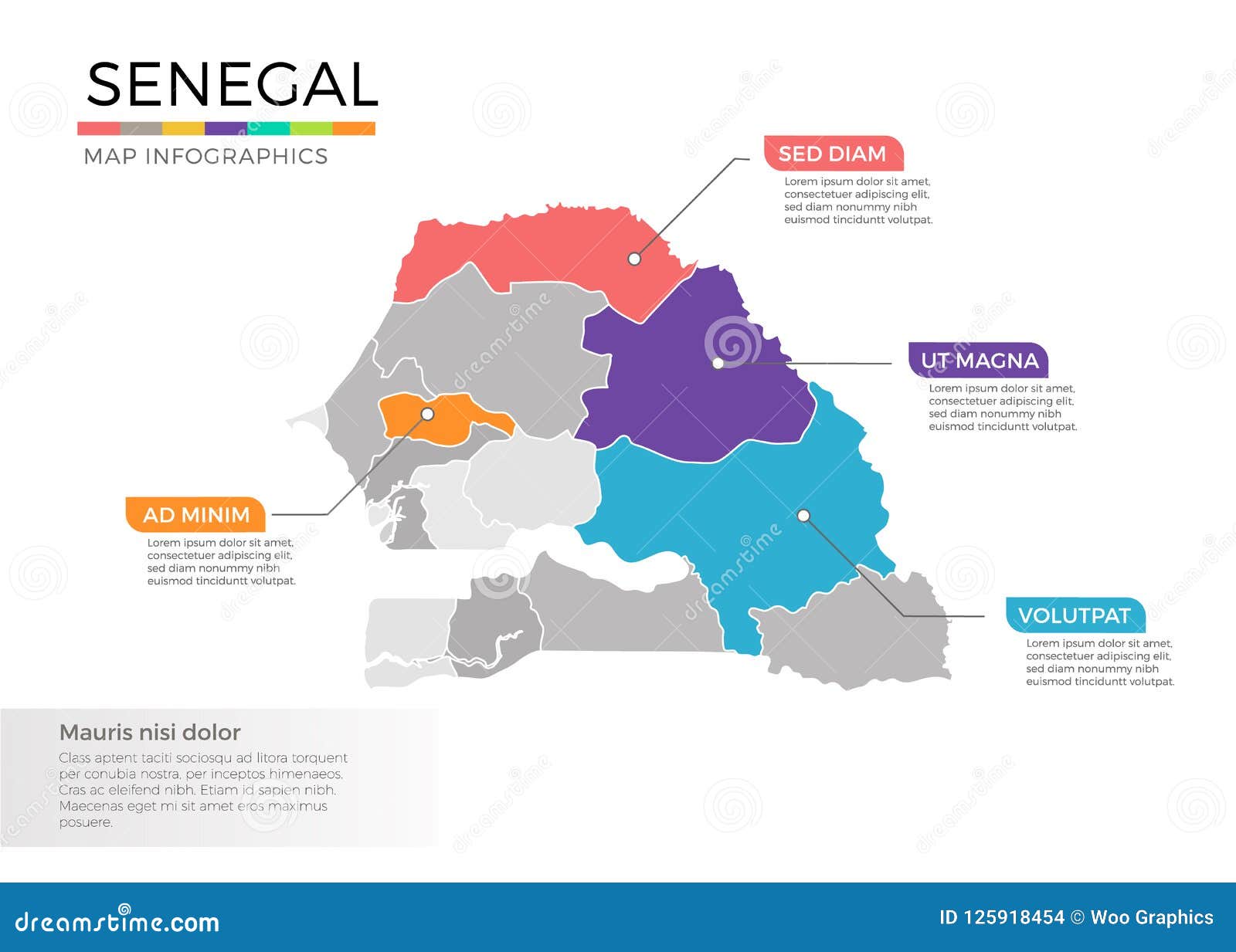 SENEGAL

MAP INFOGRAPHICS

SED DIAM

Lorem ipsum dolor sit amet, consectetuer adipiscing elit, sed diam nonummy nibh euismod tinciduntt volutpat.

UT MAGNA

Lorem ipsum dolor sit amet, consectetuer adipiscing elit, sed diam nonummy nibh euismod tinciduntt volutpat.

AD MINIM

Lorem ipsum dolor sit amet, consectetuer adipiscing elit, sed diam nonummy nibh euismod tinciduntt volutpat.

VOLUTPAT

Lorem ipsum dolor sit amet, consectetuer adipiscing elit, sed diam nonummy nibh euismod tinciduntt volutpat.

Mauris nisi dolor

Class aptent taciti sociosqu ad litora torquent per conubia nostra, per inceptos himenaeos. Cras ac eleifend nibh. Etiam id sapien nibh. Maecenas eget mi sit amet eros maximus posuere.

dreamstime.com

ID 125918454 © Woo Graphics