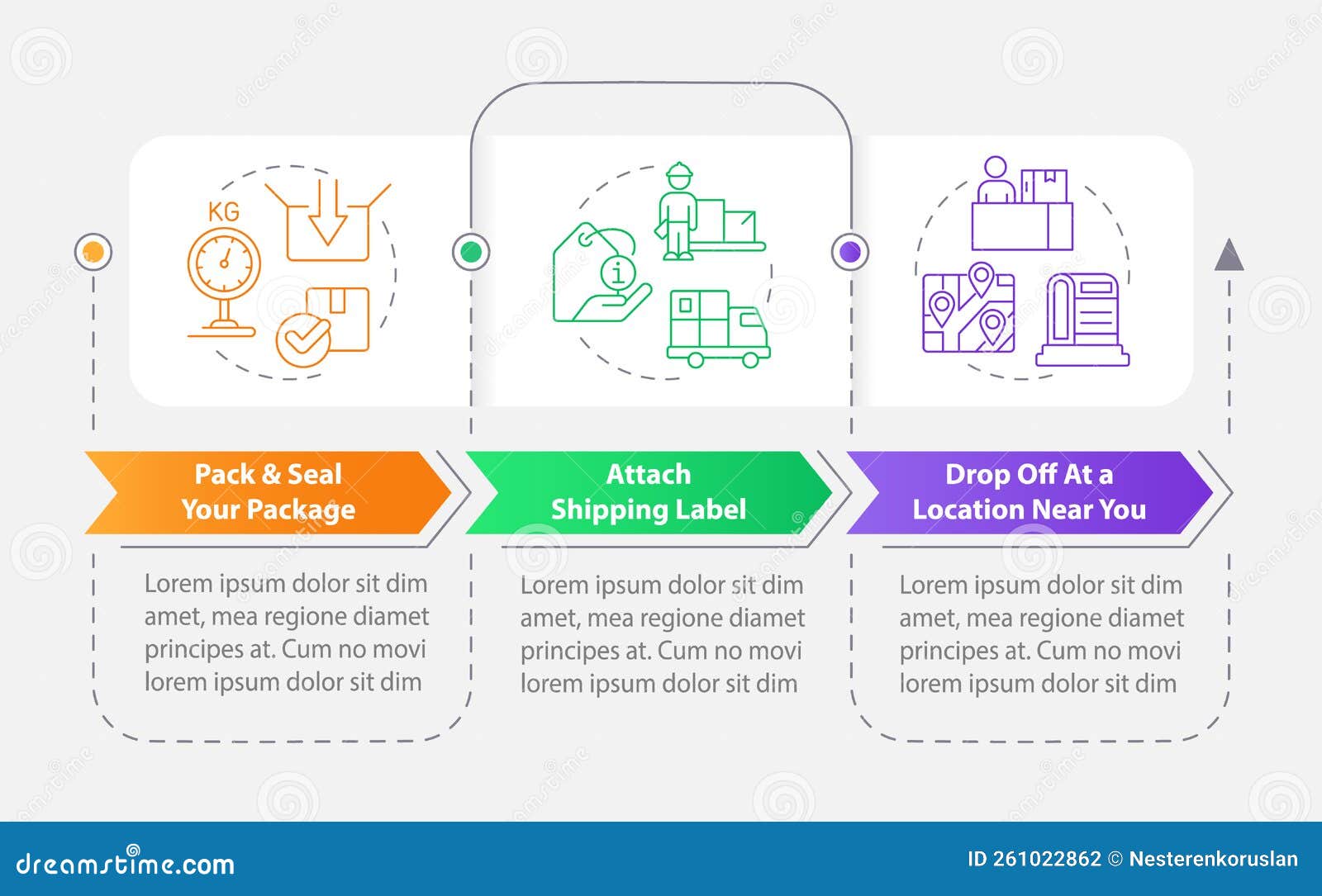 KG

Pack & Seal Your Package

Lorem ipsum dolor sit dim amet, mea regione diamet principes at. Cum no movi lorem ipsum dolor sit dim

Attach Shipping Label

Lorem ipsum dolor sit dim amet, mea regione diamet principes at. Cum no movi lorem ipsum dolor sit dim

Drop Off At a Location Near You

Lorem ipsum dolor sit dim amet, mea regione diamet principes at. Cum no movi lorem ipsum dolor sit dim

dreamstime.com

ID 261022862 © Nesterenkoruslan