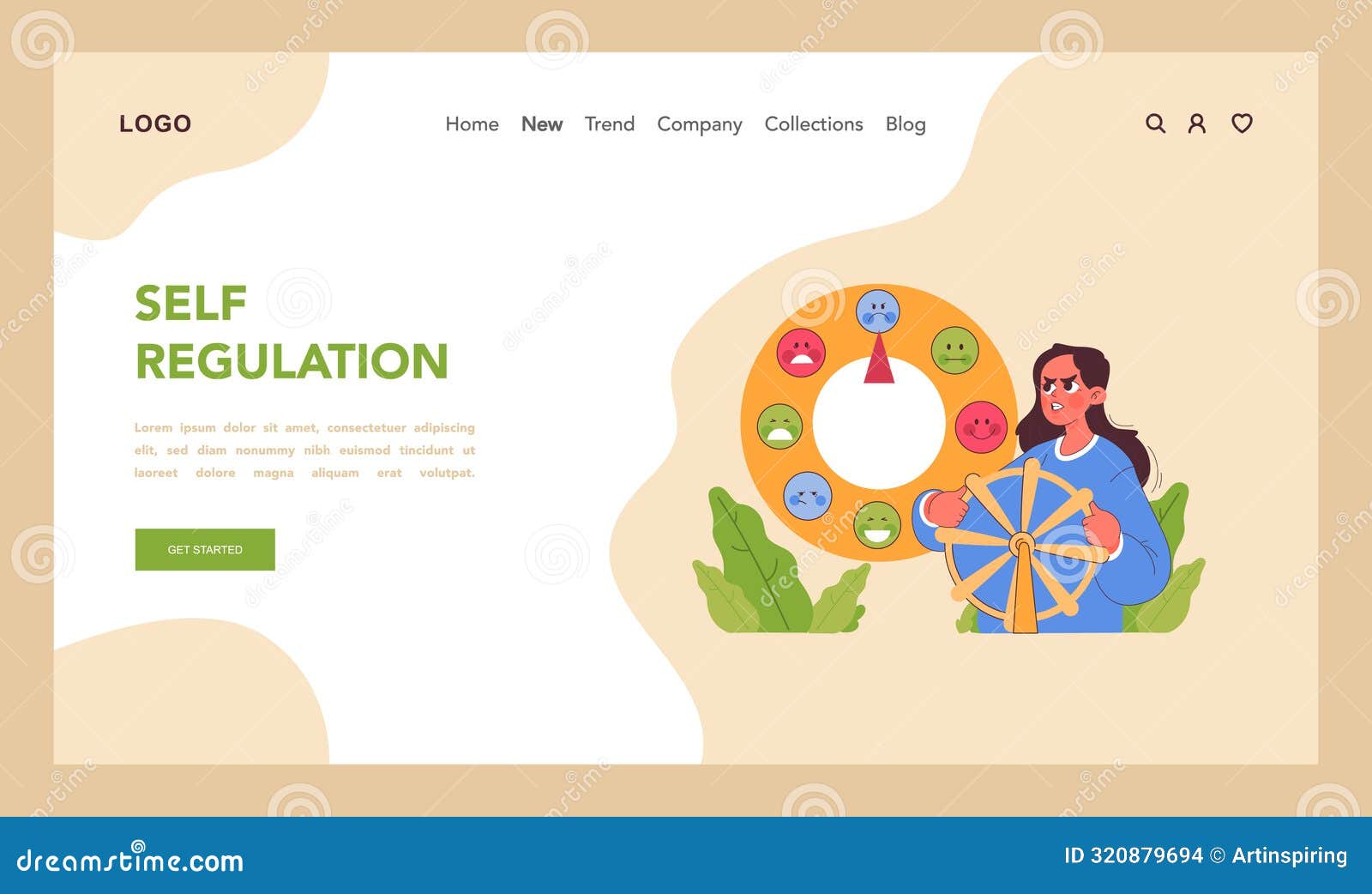 LOGO

Home New Trend Company Collections Blog

SELF REGULATION

Lorem ipsum dolor sit amet, consectetuer adipiscing elit, sed diam nonummy nibh euismod tincidunt ut laoreet dolore magna aliquam erat volutpat.

GET STARTED

dreamstime.com

ID 320879694 © Artinspiring