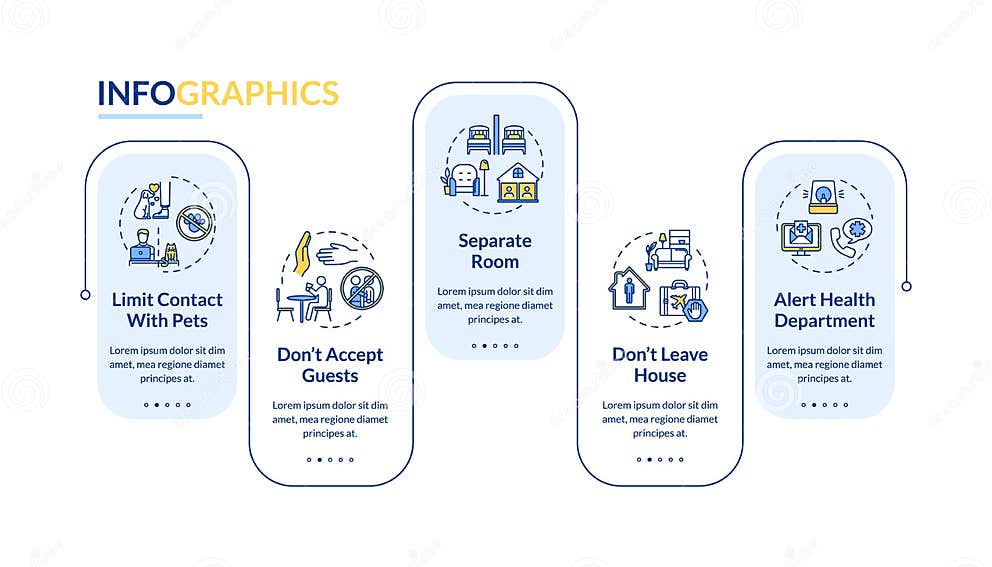 INFOGRAPHICS

Limit Contact With Pets

Lorem ipsum dolor sit dim amet, mea regione diamet principes at.

Don't Accept Guests

Lorem ipsum dolor sit dim amet, mea regione diamet principes at.

Separate Room

Lorem ipsum dolor sit dim amet, mea regione diamet principes at.

Don't Leave House

Lorem ipsum dolor sit dim amet, mea regione diamet principes at.

Alert Health Department

Lorem ipsum dolor sit dim amet, mea regione diamet principes at.