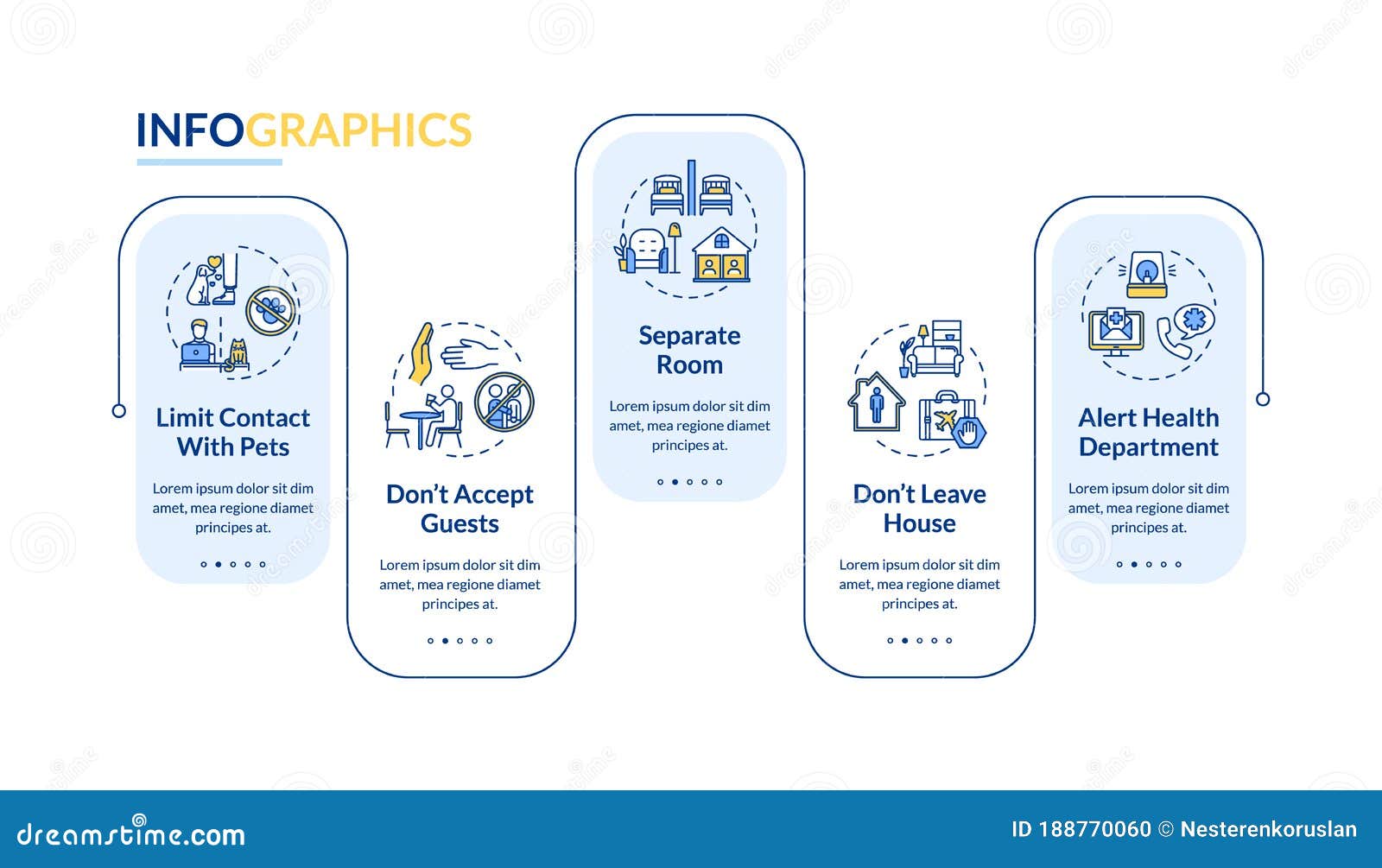 INFOGRAPHICS

Limit Contact With Pets

Lorem ipsum dolor sit dim amet, mea regione diamet principes at.

Don't Accept Guests

Lorem ipsum dolor sit dim amet, mea regione diamet principes at.

Separate Room

Lorem ipsum dolor sit dim amet, mea regione diamet principes at.

Don't Leave House

Lorem ipsum dolor sit dim amet, mea regione diamet principes at.

Alert Health Department

Lorem ipsum dolor sit dim amet, mea regione diamet principes at.

dreamstime.com

ID 188770060 © Nesterenkoruslan