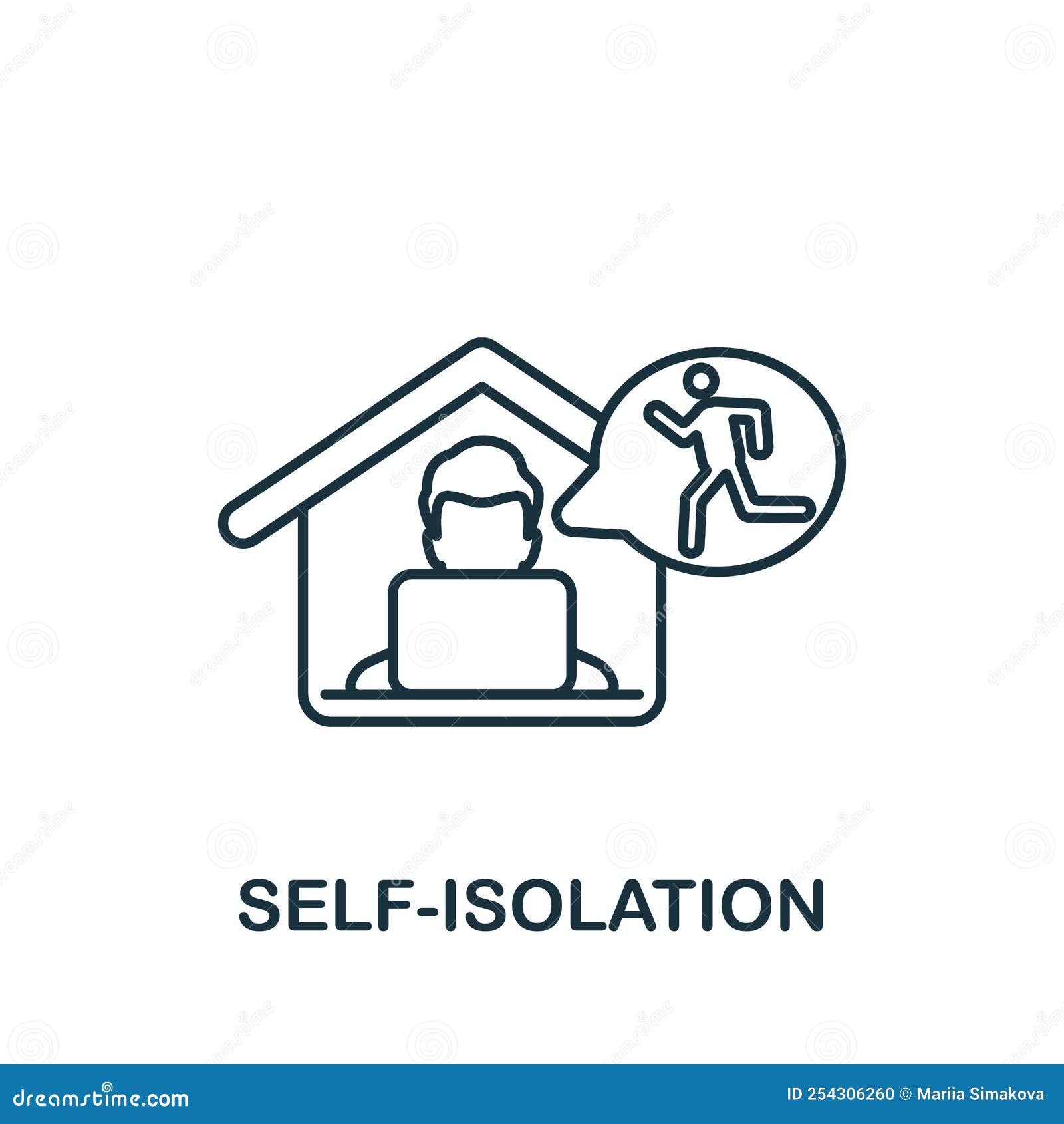 SELF-ISOLATION

dreamstime.com

ID 254306260 © Mariia Simakova