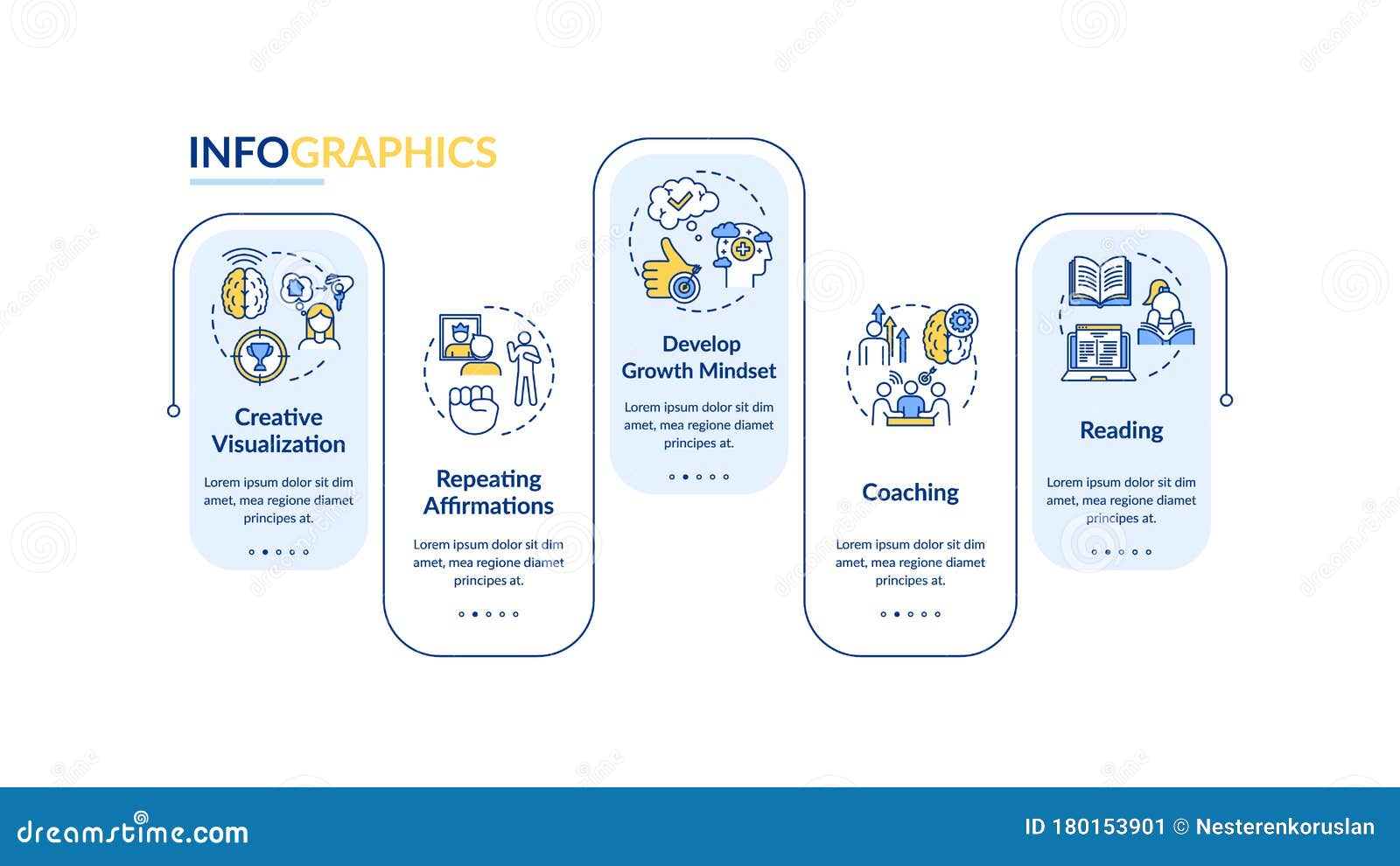 INFOGRAPHICS

Creative Visualization

Lorem ipsum dolor sit dim amet, mea regione diamet principes at.

Repeating Affirmations

Lorem ipsum dolor sit dim amet, mea regione diamet principes at.

Develop Growth Mindset

Lorem ipsum dolor sit dim amet, mea regione diamet principes at.

Coaching

Lorem ipsum dolor sit dim amet, mea regione diamet principes at.

Reading

Lorem ipsum dolor sit dim amet, mea regione diamet principes at.

dreamstime.com

ID 180153901 © Nesterenkoruslan