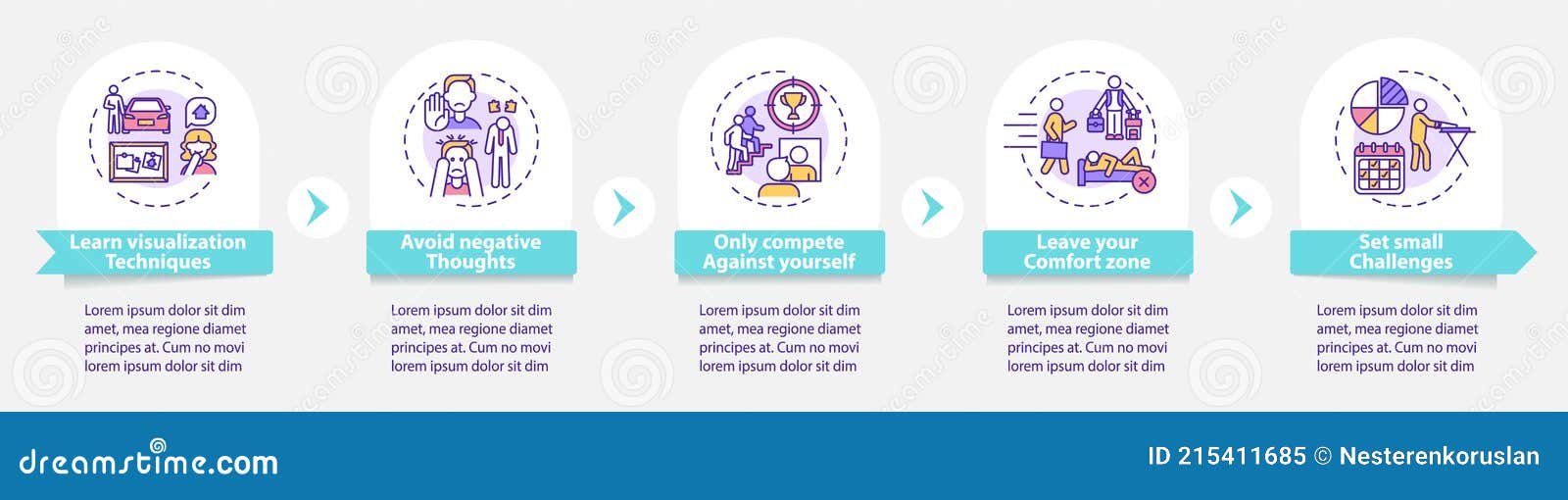 Learn visualization Techniques

Lorem ipsum dolor sit dim amet, mea regione diamet principes at. Cum no movi lorem ipsum dolor sit dim

Avoid negative Thoughts

Lorem ipsum dolor sit dim amet, mea regione diamet principes at. Cum no movi lorem ipsum dolor sit dim

Only compete Against yourself

Lorem ipsum dolor sit dim amet, mea regione diamet principes at. Cum no movi lorem ipsum dolor sit dim

Leave your Comfort zone

Lorem ipsum dolor sit dim amet, mea regione diamet principes at. Cum no movi lorem ipsum dolor sit dim

Set small Challenges

Lorem ipsum dolor sit dim amet, mea regione diamet principes at. Cum no movi lorem ipsum dolor sit dim

dreamstime.com

ID 215411685 © Nesterenkoruslan