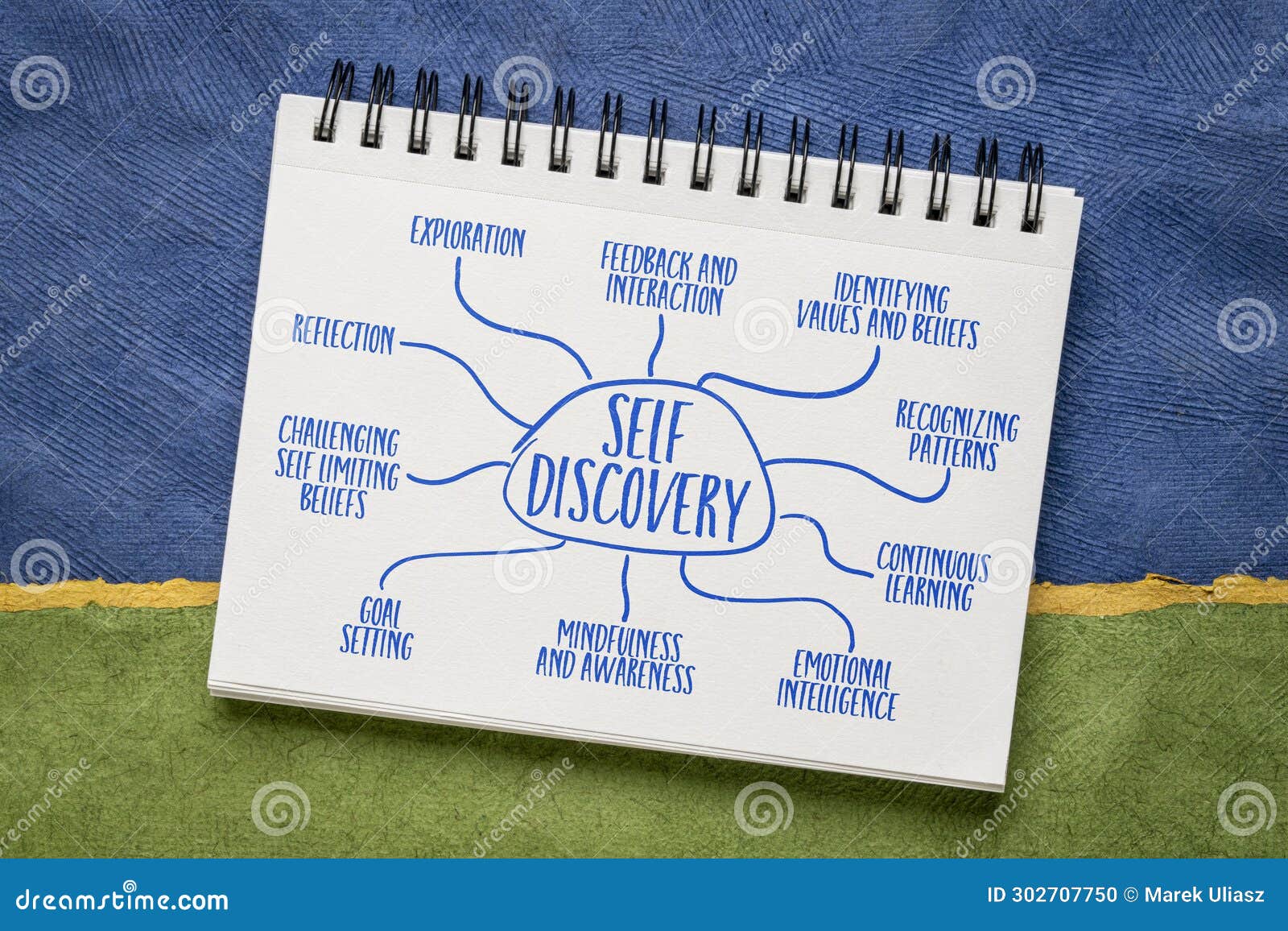 SELF DISCOVERY

EXPLORATION

FEEDBACK AND INTERACTION

IDENTIFYING VALUES AND BELIEFS

REFLECTION

RECOGNIZING PATTERNS

CHALLENGING SELF LIMITING BELIEFS

CONTINUOUS LEARNING

GOAL SETTING

MINDFULNESS AND AWARENESS

EMOTIONAL INTELLIGENCE

dreamstime

dreamstime.com

ID 302707750 © Marek Uliasz