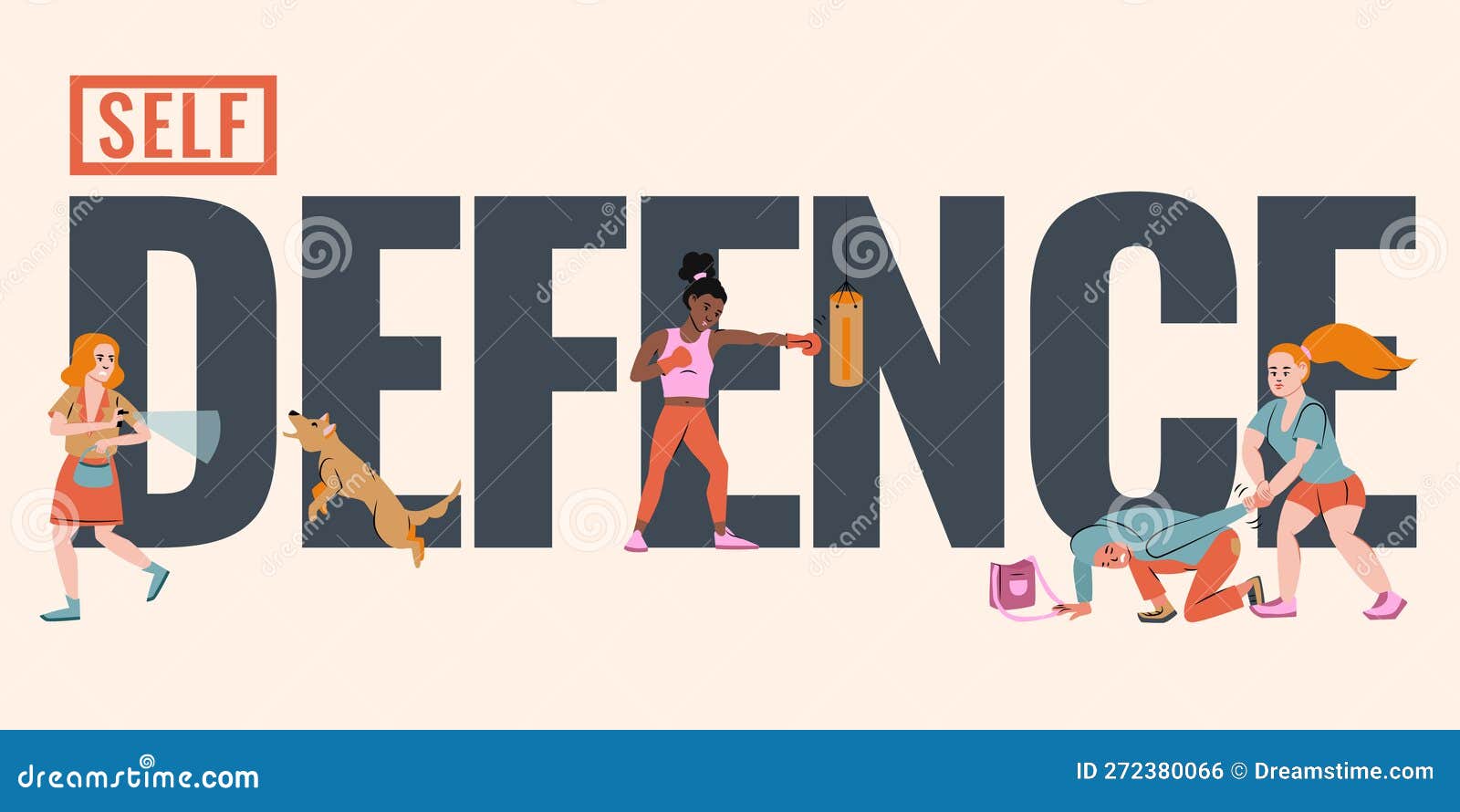 SELF
DEFENCE

dreamstime.com
ID 272380066 © Dreamstime.com