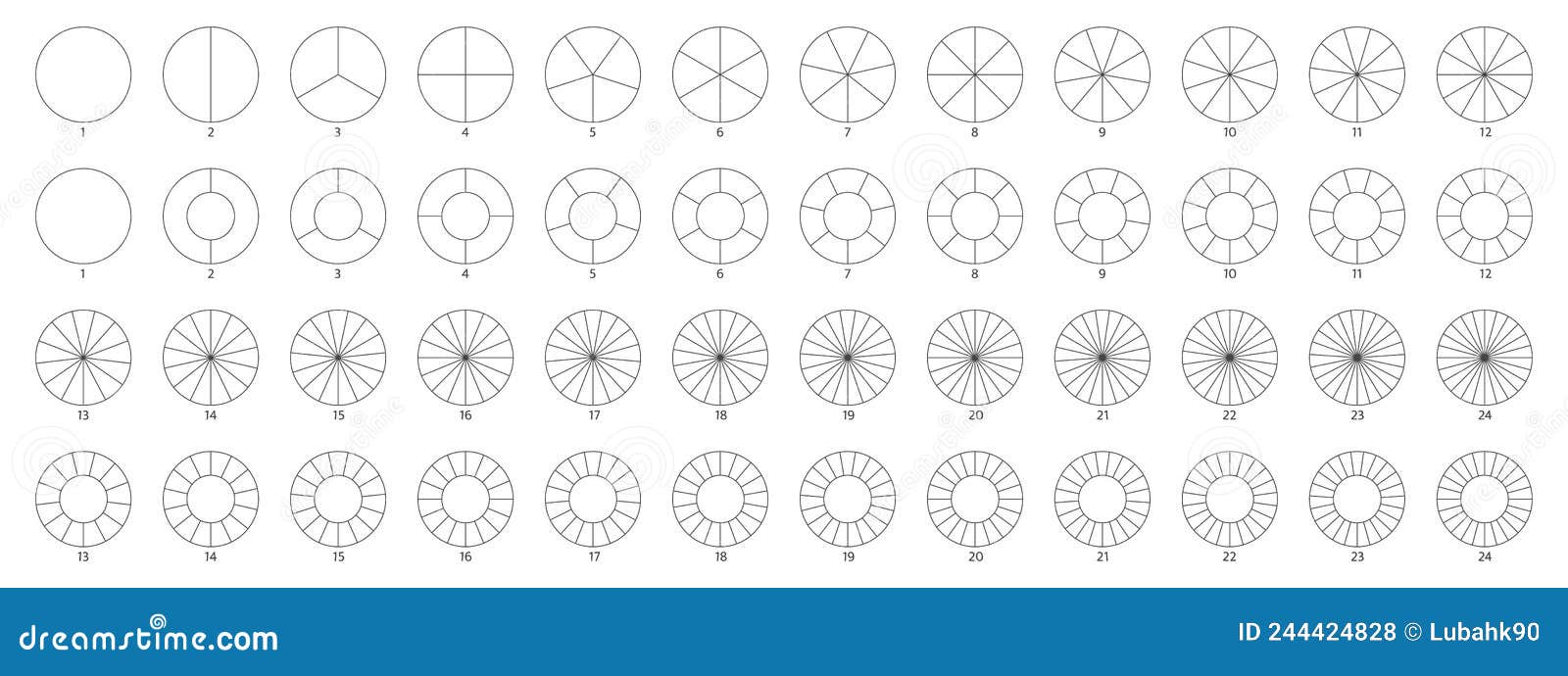 1 2 3 4 5 6 7 8 9 10 11 12

1 2 3 4 5 6 7 8 9 10 11 12

13 14 15 16 17 18 19 20 21 22 23 24

13 14 15 16 17 18 19 20 21 22 23 24

dreamstime.com

ID 244424828 © Lubahk90