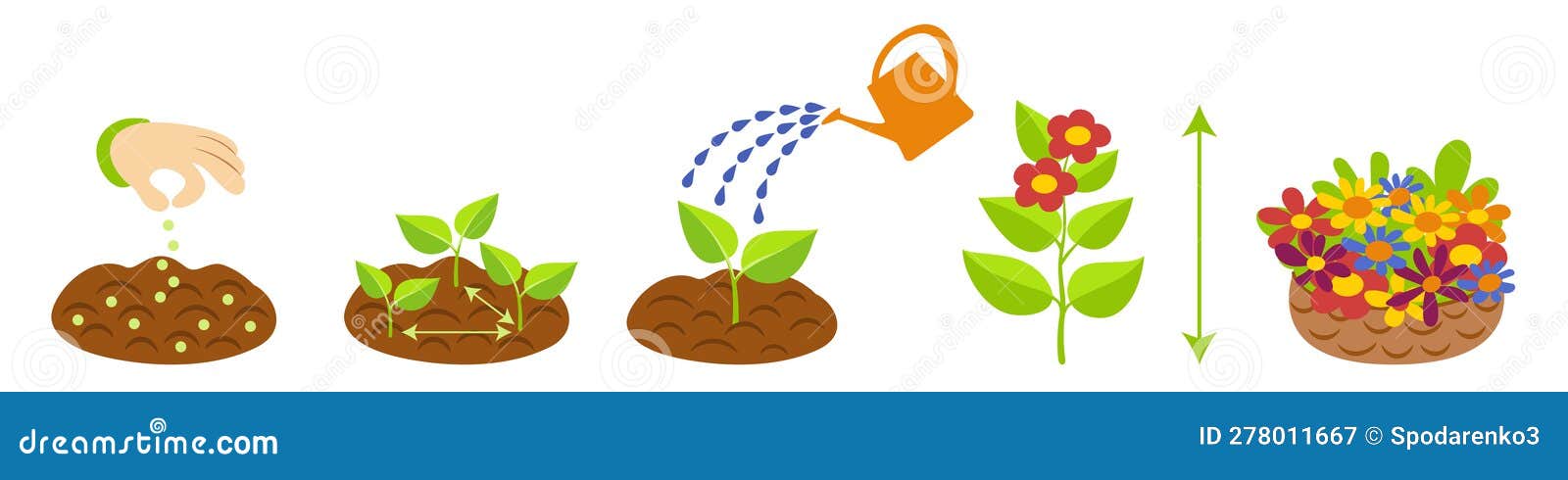 dreamstime.com

ID 278011667 © Spodarenko3