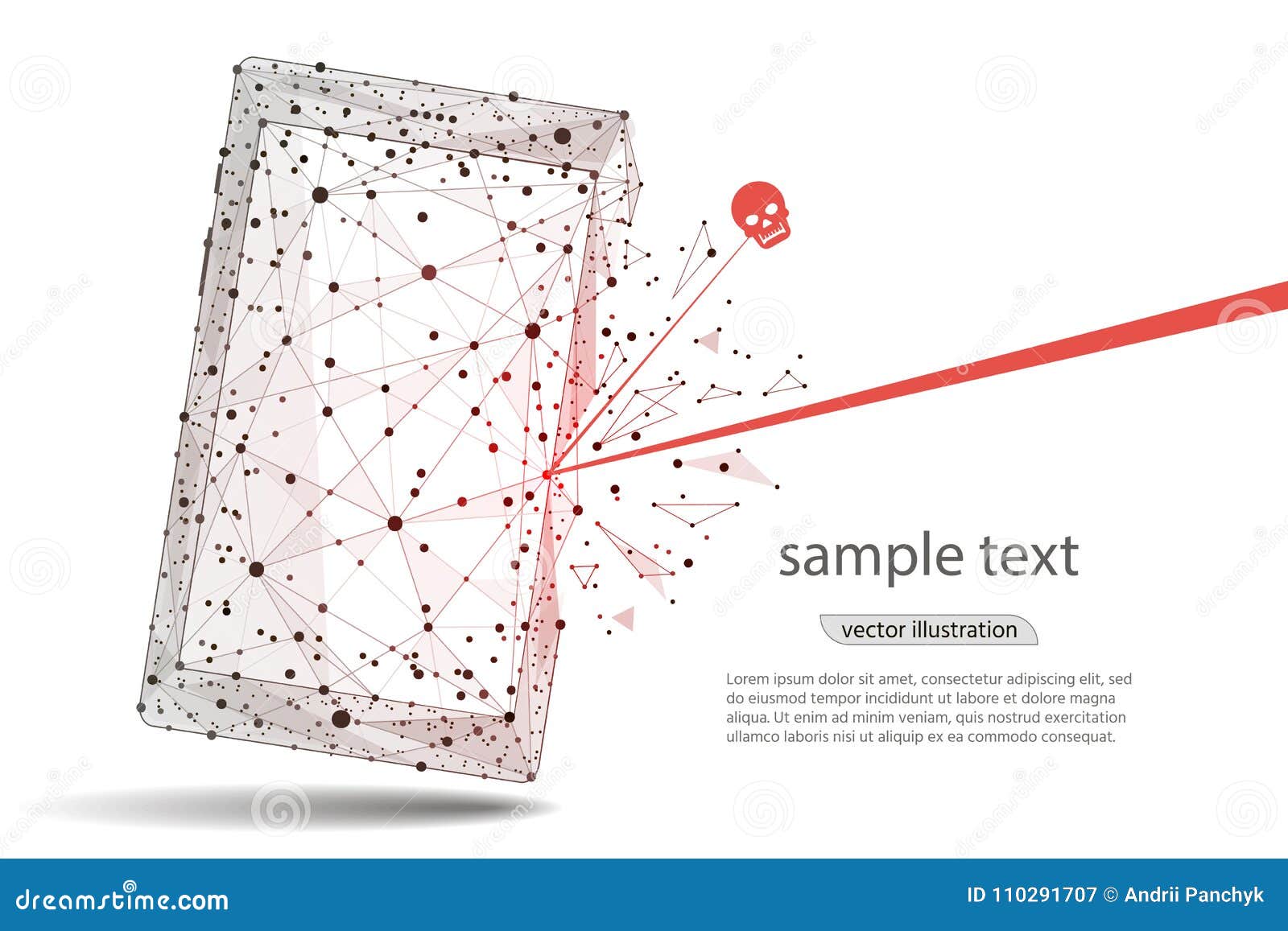 sample text

vector illustration

Lorem ipsum dolor sit amet, consectetur adipiscing elit, sed do eiusmod tempor incididunt ut labore et dolore magna aliqua. Ut enim ad minim veniam, quis nostrud exercitation ullamco laboris nisi ut aliquip ex ea commodo consequat.

dreamstime.com

ID 110291707 © Andrii Panchyk