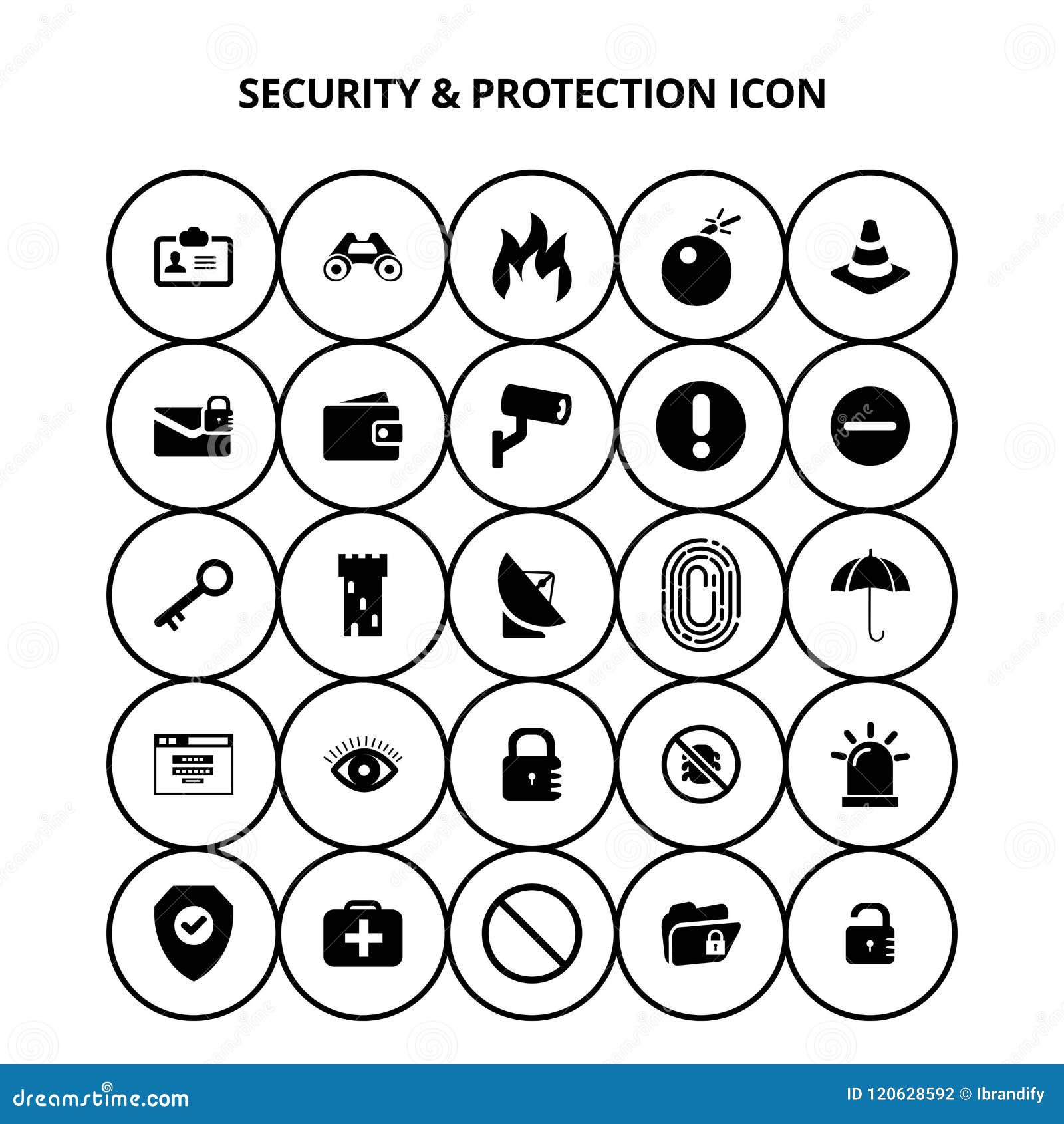 SECURITY & PROTECTION ICON

dreamstime.com

ID 120628592 © Ibrandify